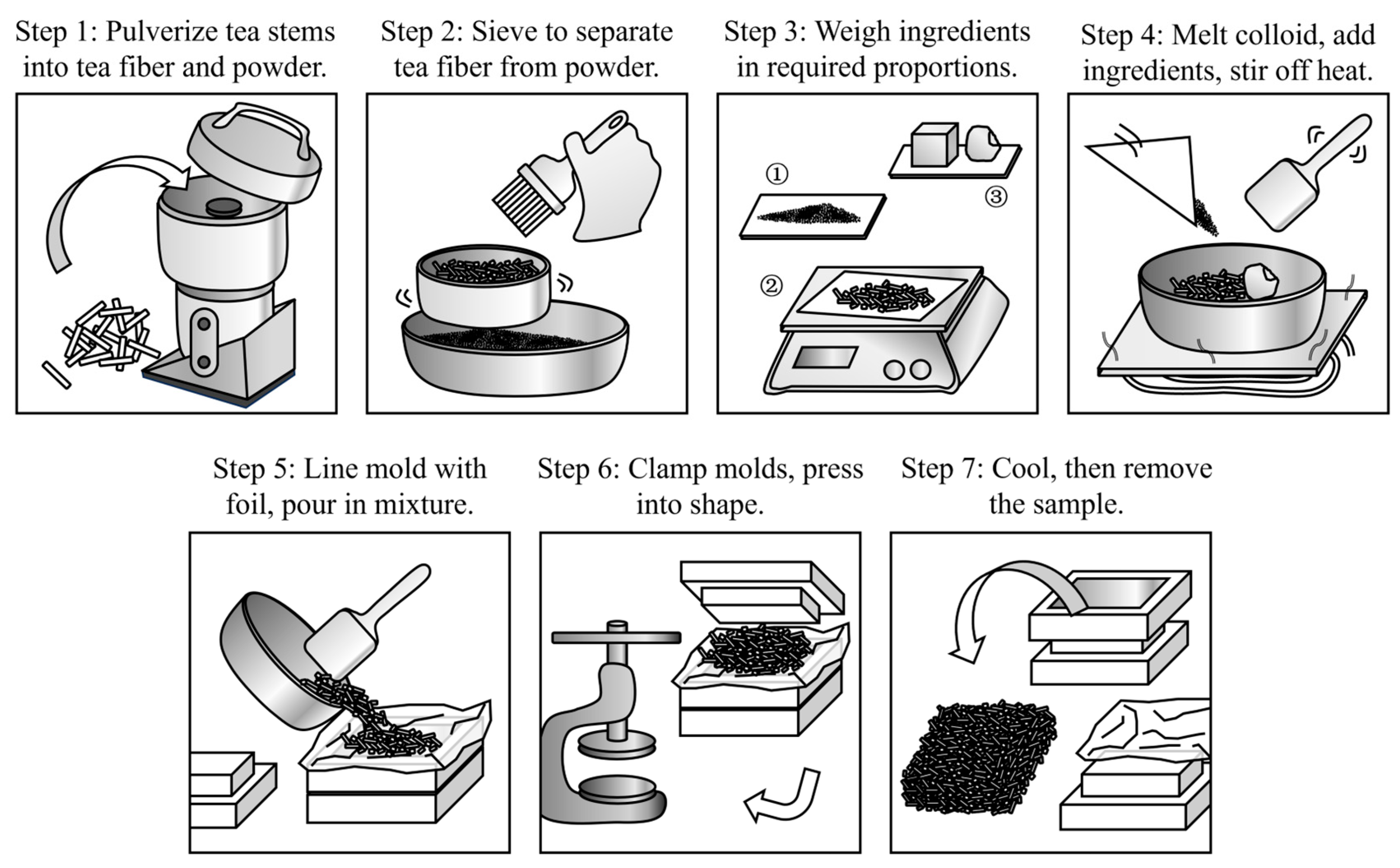 Step 1: Pulverize tea stems into tea fiber and powder.

Step 2: Sieve to separate tea fiber from powder.

Step 3: Weigh ingredients in required proportions.

①

③

②

Step 4: Melt colloid, add ingredients, stir off heat.

Step 5: Line mold with foil, pour in mixture.

Step 6: Clamp molds, press into shape.

Step 7: Cool, then remove the sample.