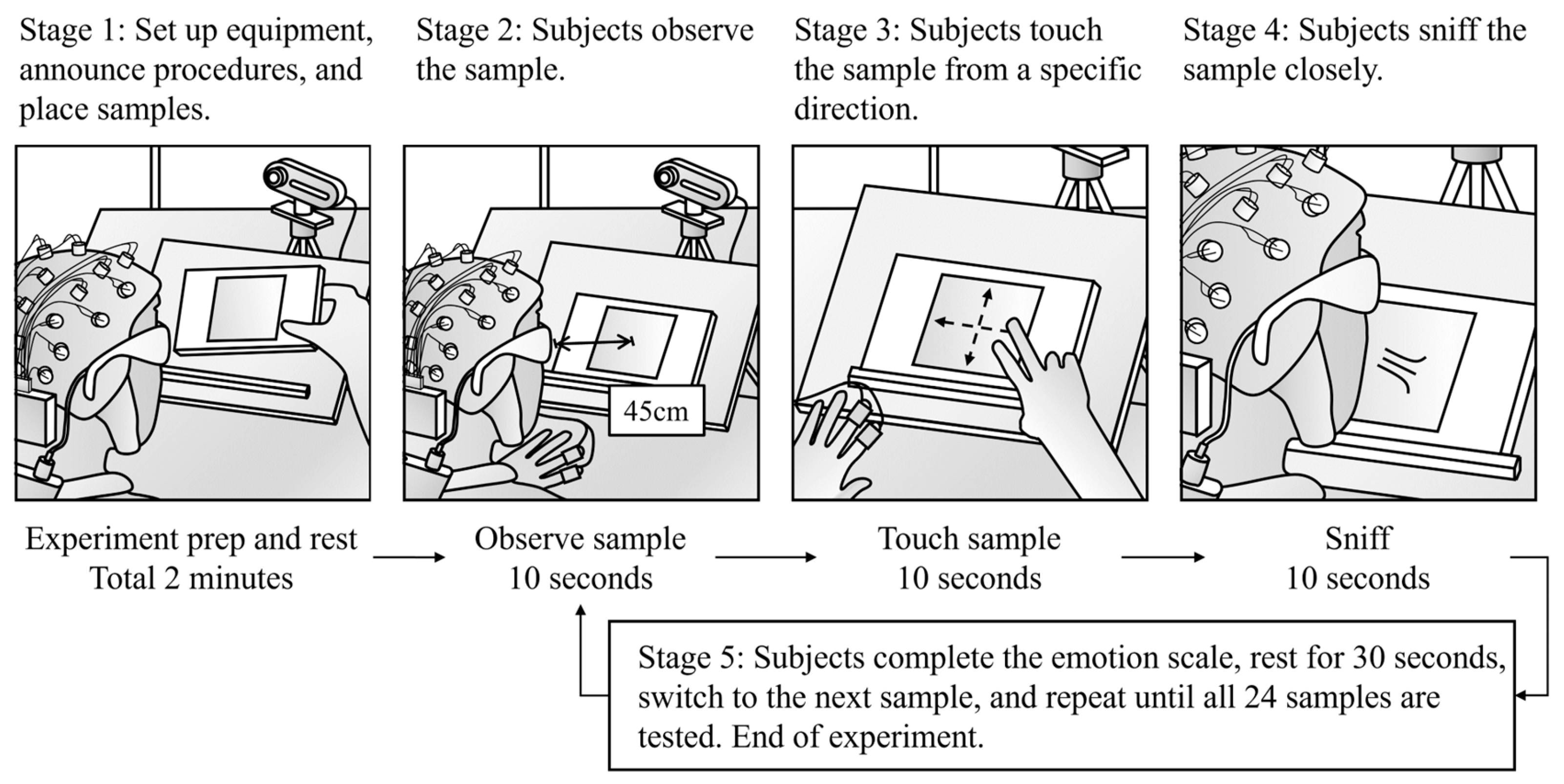 Stage 1: Set up equipment, announce procedures, and place samples.

Stage 2: Subjects observe the sample.

Stage 3: Subjects touch the sample from a specific direction.

Stage 4: Subjects sniff the sample closely.

45cm

Experiment prep and rest
Total 2 minutes

Observe sample
10 seconds

Touch sample
10 seconds

Sniff
10 seconds

Stage 5: Subjects complete the emotion scale, rest for 30 seconds, switch to the next sample, and repeat until all 24 samples are tested. End of experiment.