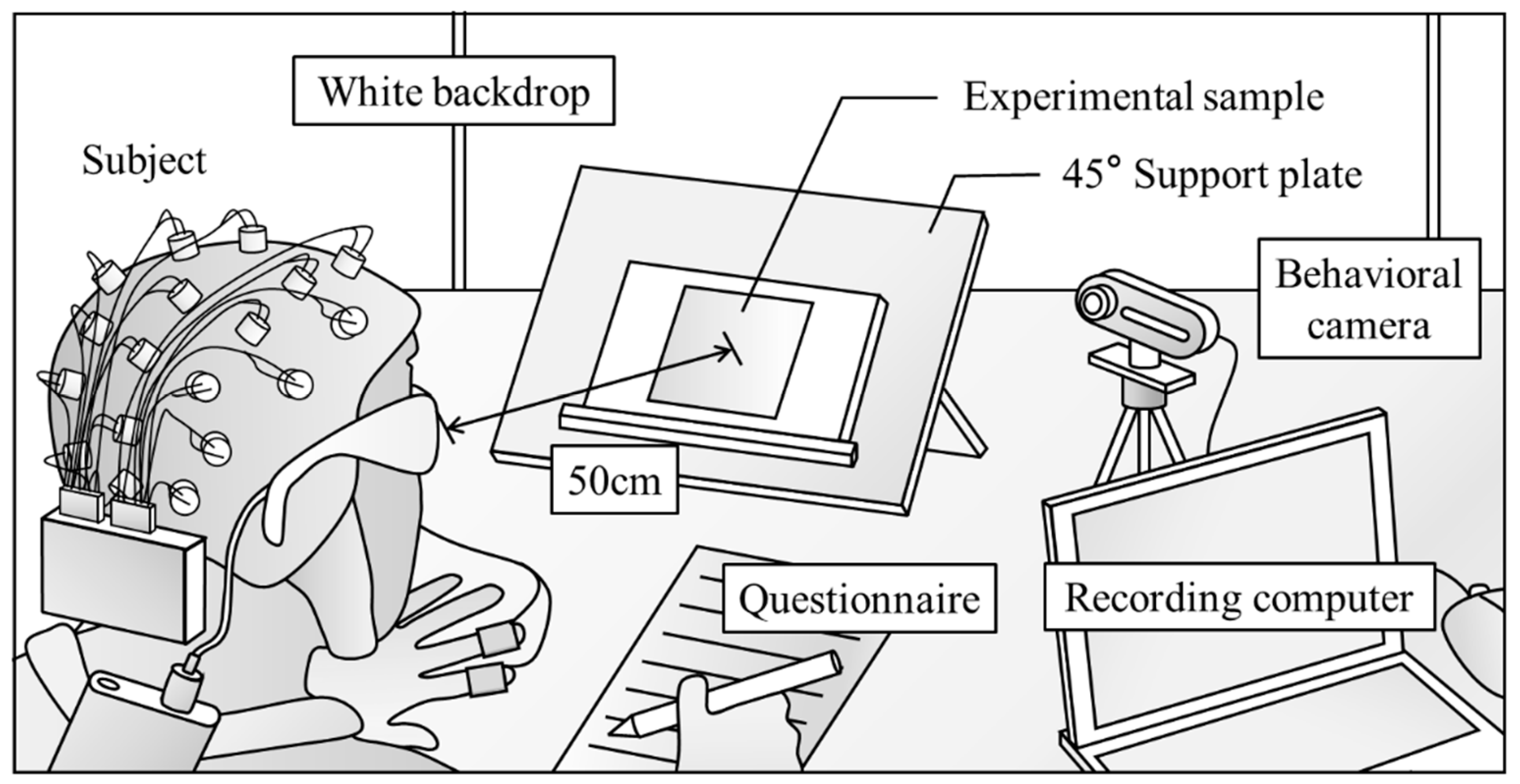 White backdrop

Experimental sample

Subject

45° Support plate

Behavioral camera

50cm

Questionnaire

Recording computer