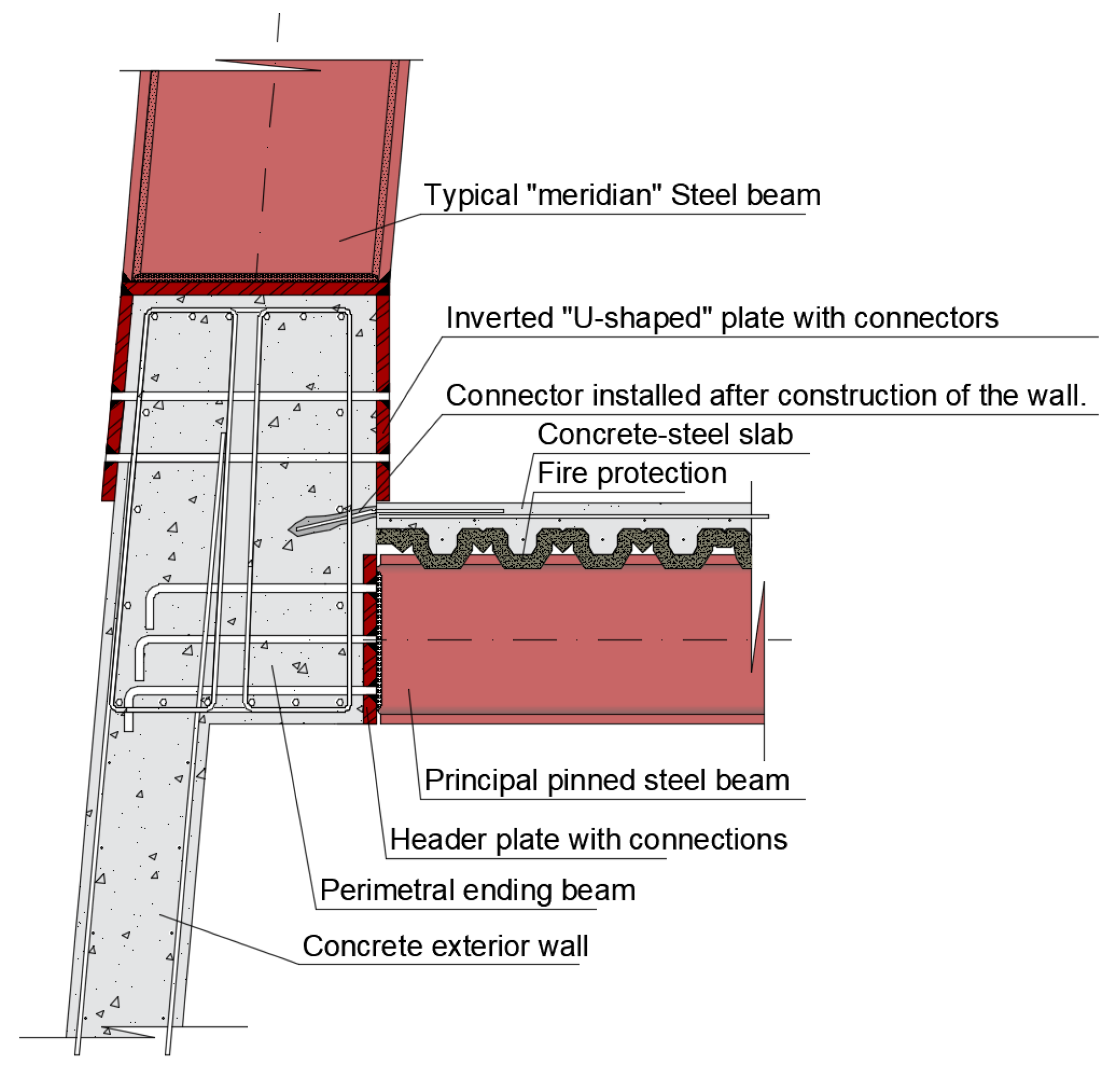 Typical "meridian" Steel beam

Inverted "U-shaped" plate with connectors

Connector installed after construction of the wall.

Concrete-steel slab

Fire protection

Principal pinned steel beam

Header plate with connections

Perimetral ending beam

Concrete exterior wall