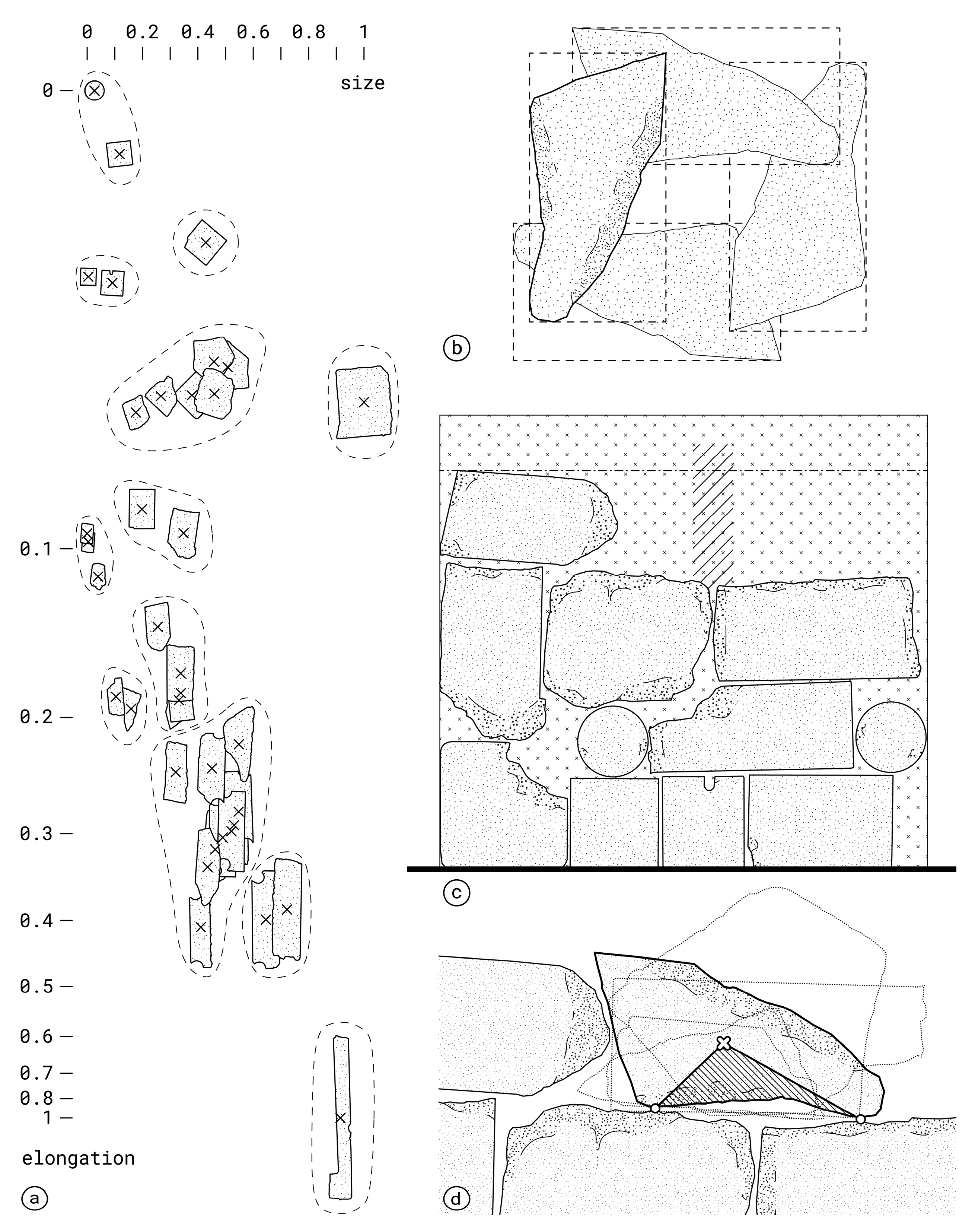 0 0.2 0.4 0.6 0.8 1

size

0

0.1

0.2

0.3

0.4

0.5

0.6

0.7

0.8

1

elongation

a

b

c

d