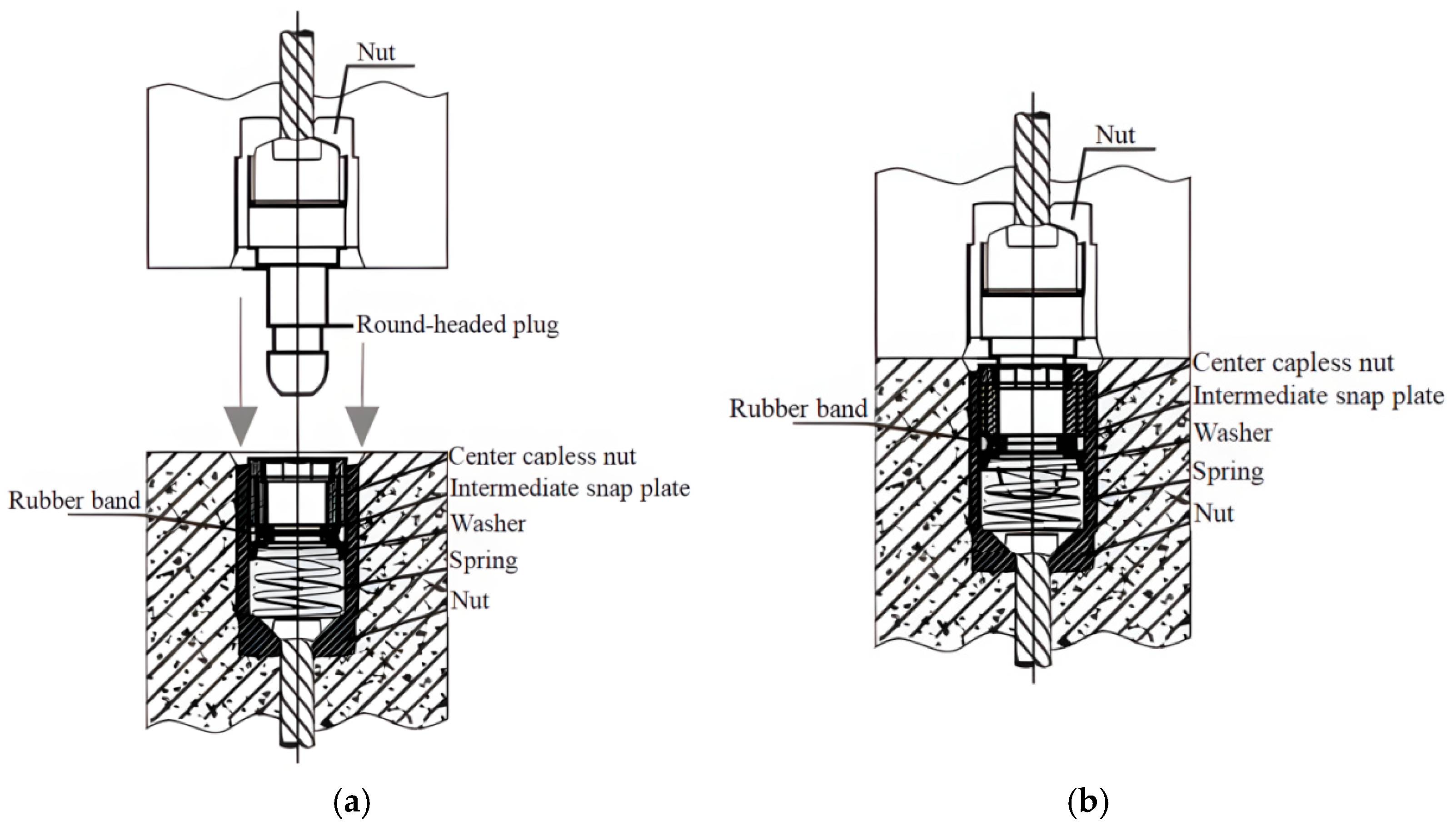 Nut

Round-headed plug

Rubber band

Center capless nut

Intermediate snap plate

Washer

Spring

Nut

(a)

Nut

Rubber band

Center capless nut

Intermediate snap plate

Washer

Spring

Nut

(b)