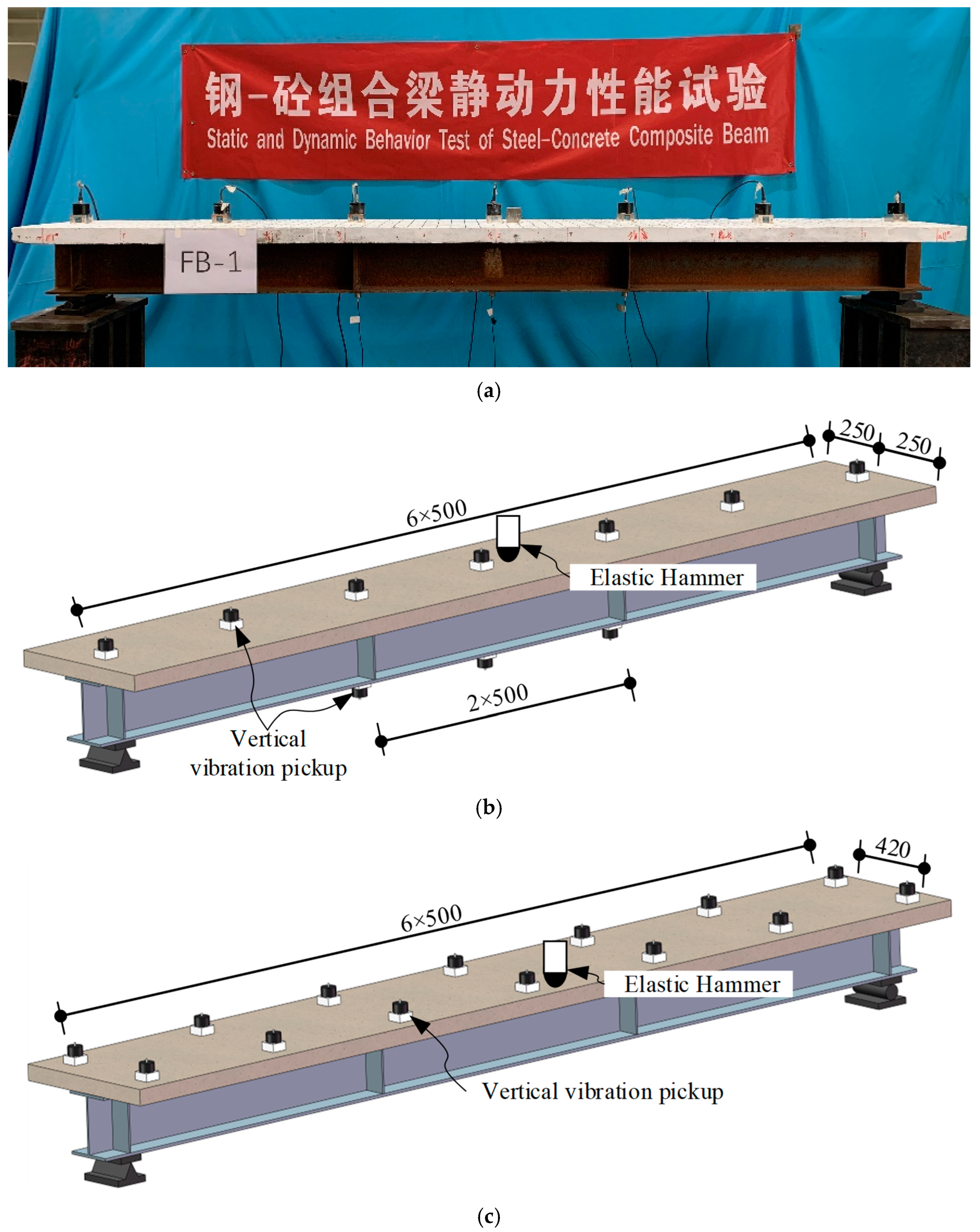 钢-砼组合梁静动力性能试验
Static and Dynamic Behavior Test of Steel-Concrete Composite Beam

FB-1

(a)

250
250
6×500
Elastic Hammer
2×500
Vertical vibration pickup

(b)

420
6×500
Elastic Hammer
Vertical vibration pickup

(c)