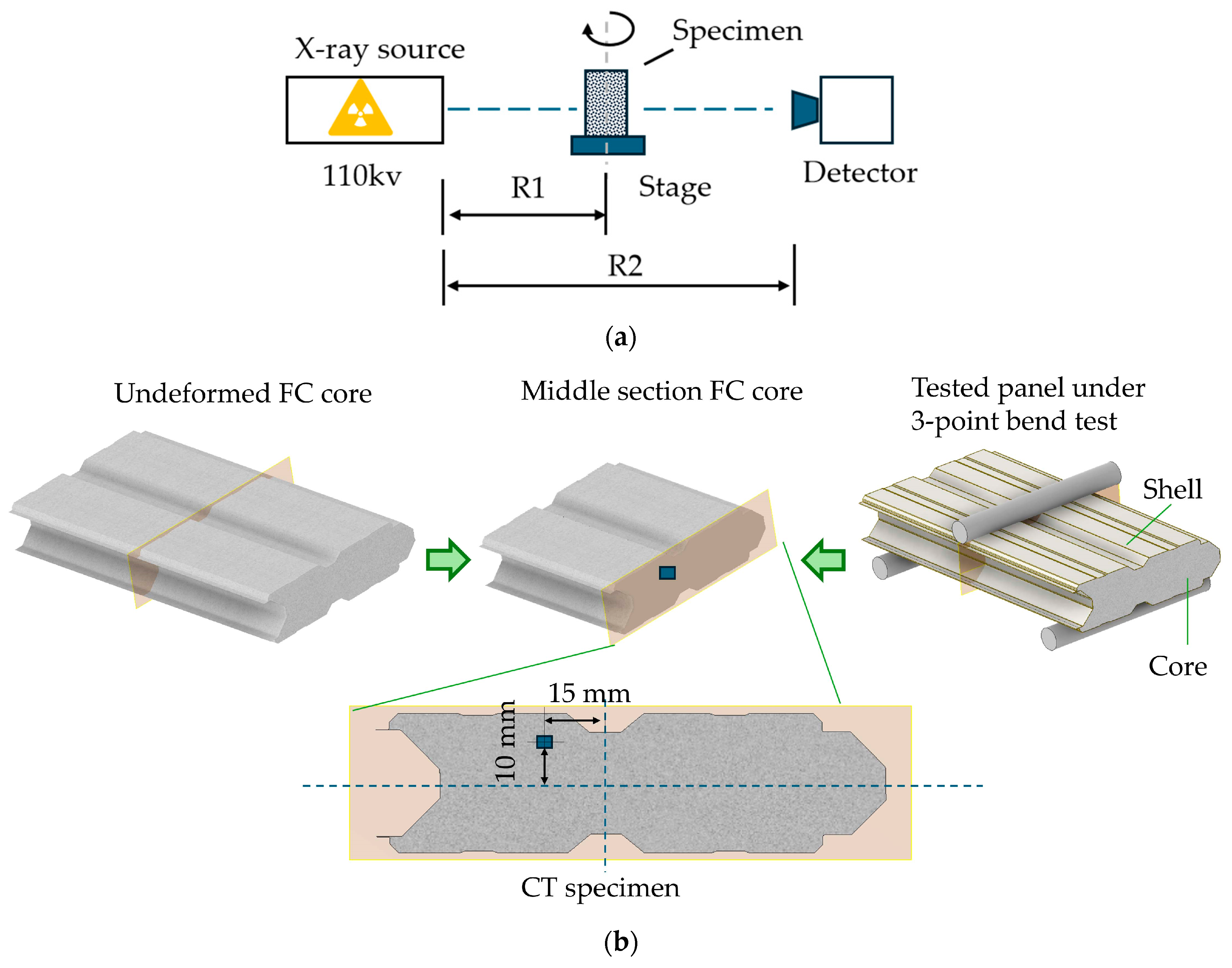 X-ray source

Specimen

110kv

R1

Stage

Detector

R2

(a)

Undeformed FC core

Middle section FC core

Tested panel under 3-point bend test

Shell

Core

15 mm

10 mm

CT specimen

(b)