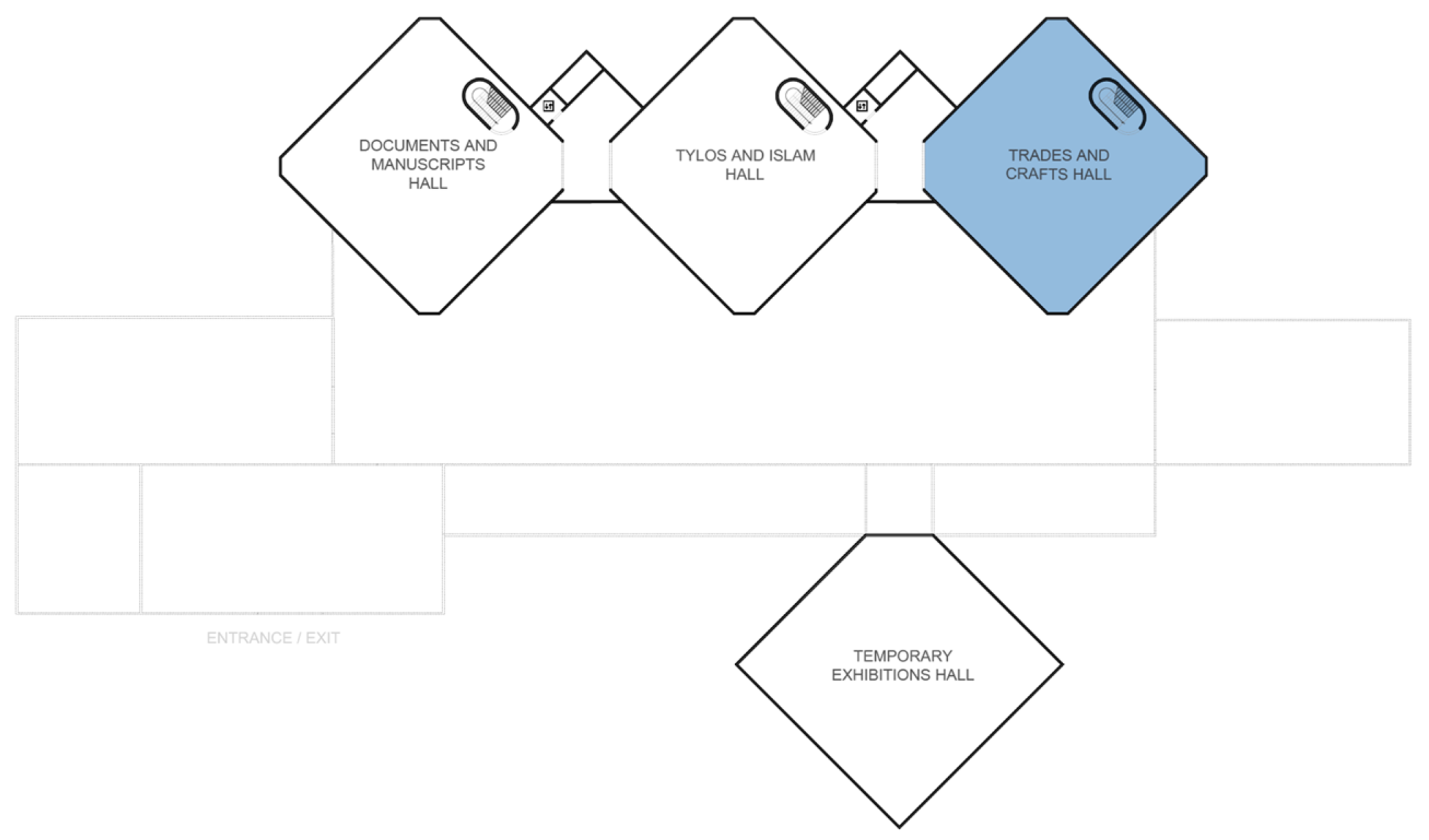 DOCUMENTS AND MANUSCRIPTS HALL

TYLOS AND ISLAM HALL

TRADES AND CRAFTS HALL

ENTRANCE / EXIT

TEMPORARY EXHIBITIONS HALL