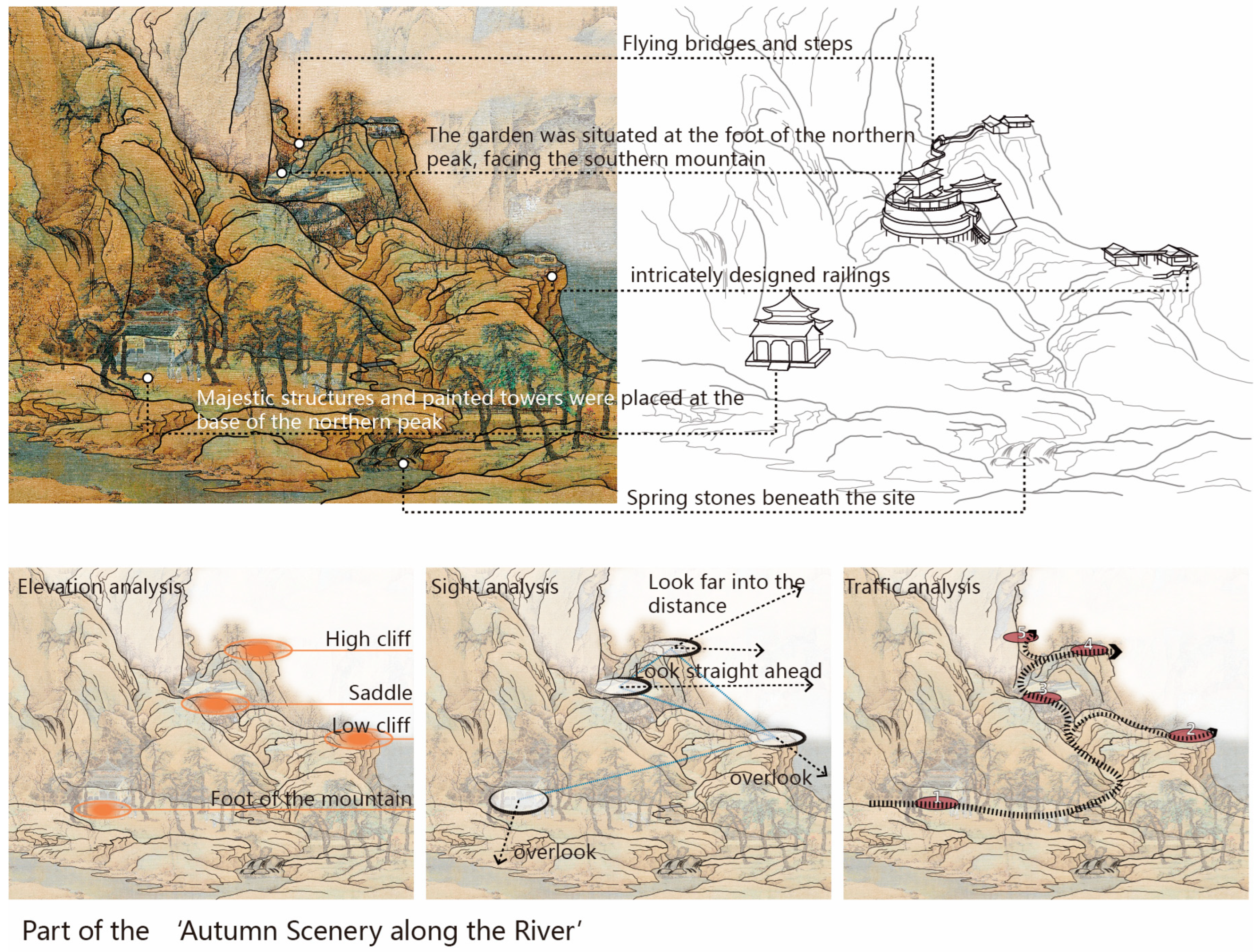 Flying bridges and steps

The garden was situated at the foot of the northern peak, facing the southern mountain

intricately designed railings

Majestic structures and painted towers were placed at the base of the northern peak

Spring stones beneath the site

Elevation analysis

High cliff

Saddle

Low cliff

Foot of the mountain

Sight analysis

Look far into the distance

Look straight ahead

overlook

overlook

Traffic analysis

5

4

3

2

1

Part of the 'Autumn Scenery along the River'