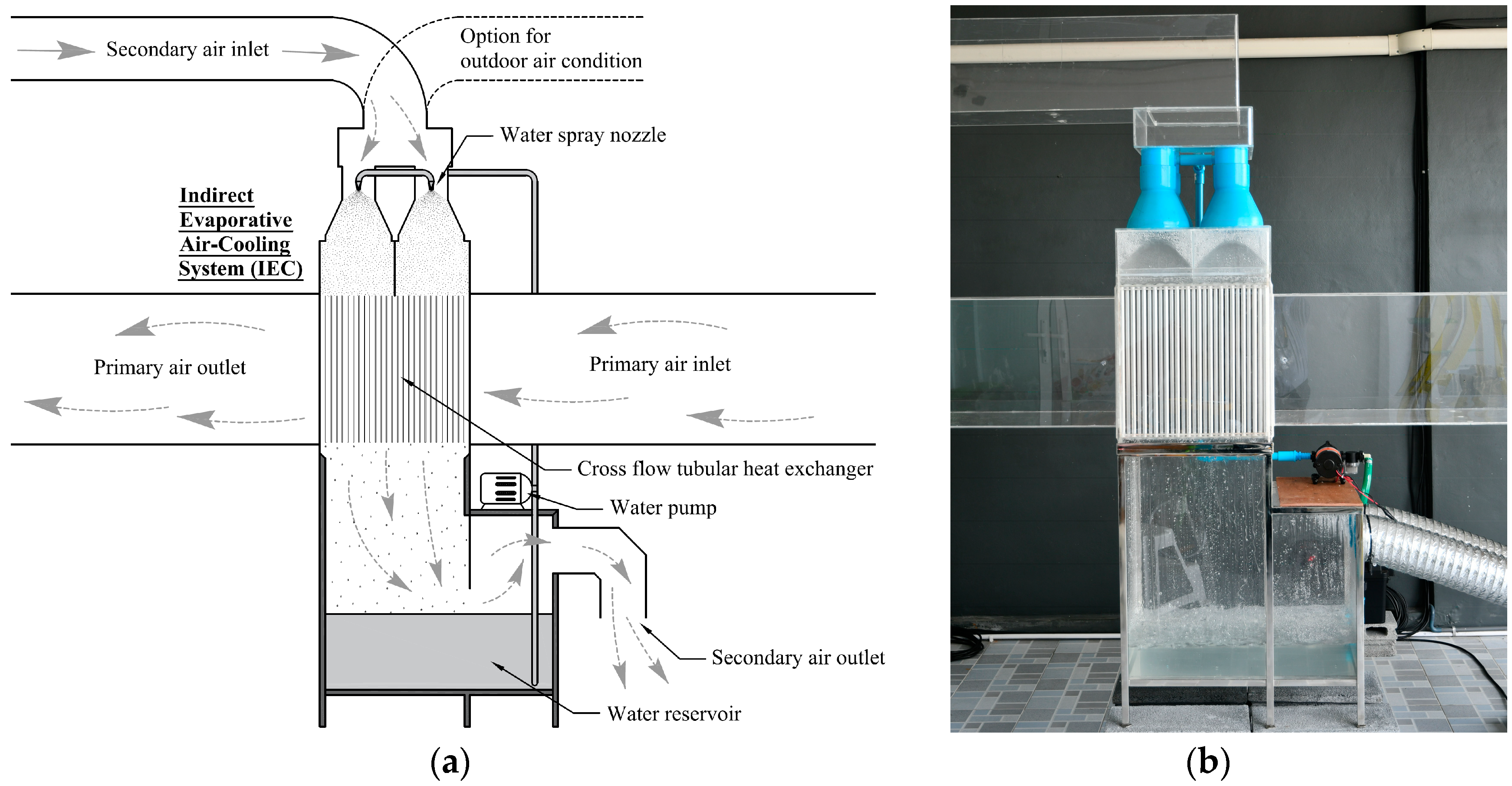 Secondary air inlet

Option for outdoor air condition

Water spray nozzle

Indirect Evaporative Air-Cooling System (IEC)

Primary air outlet

Primary air inlet

Cross flow tubular heat exchanger

Water pump

Secondary air outlet

Water reservoir

(a)

(b)