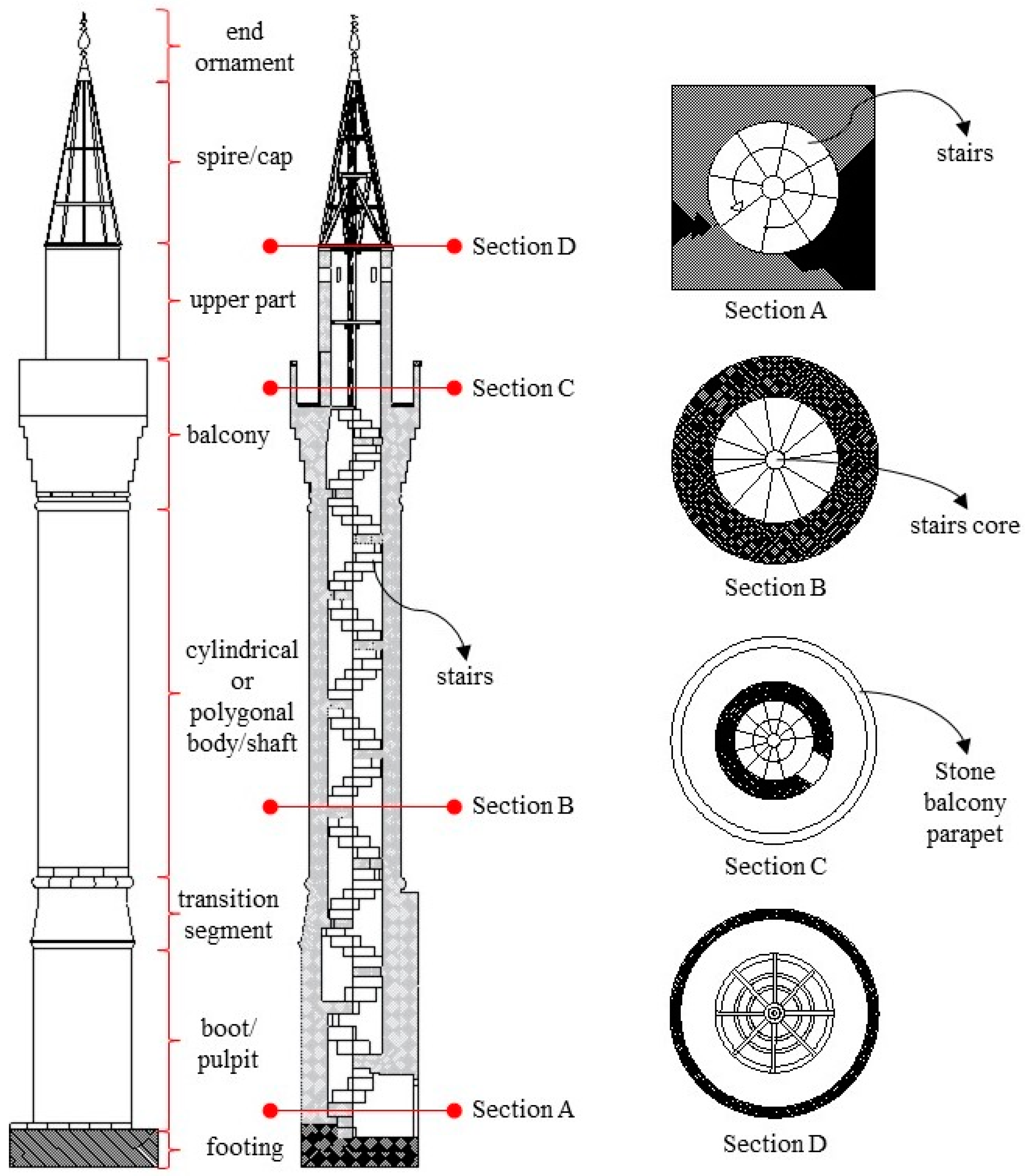 end ornament

spire/cap

upper part

balcony

cylindrical or polygonal body/shaft

transition segment

boot/ pulpit

footing

Section D

Section C

stairs

Section B

Section A

stairs

Section A

stairs core

Section B

Stone balcony parapet

Section C

Section D