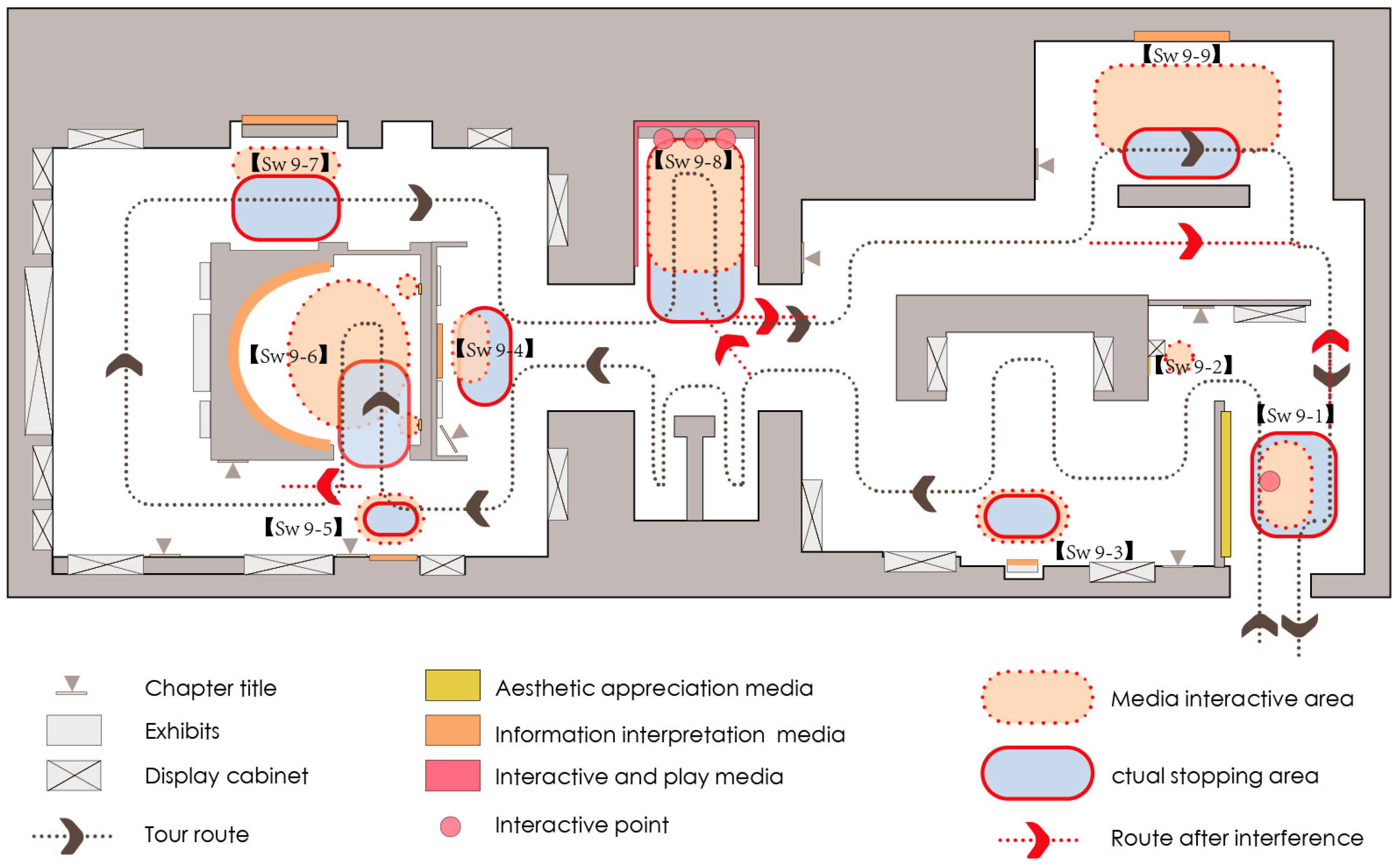 【Sw 9-9】

【Sw 9-7】

【Sw 9-8】

【Sw 9-6】

【Sw 9-4】

【Sw 9-2】

【Sw 9-1】

【Sw 9-5】

【Sw 9-3】

Chapter title
Exhibits
Display cabinet
Tour route

Aesthetic appreciation media
Information interpretation media
Interactive and play media
Interactive point

Media interactive area
ctual stopping area
Route after interference