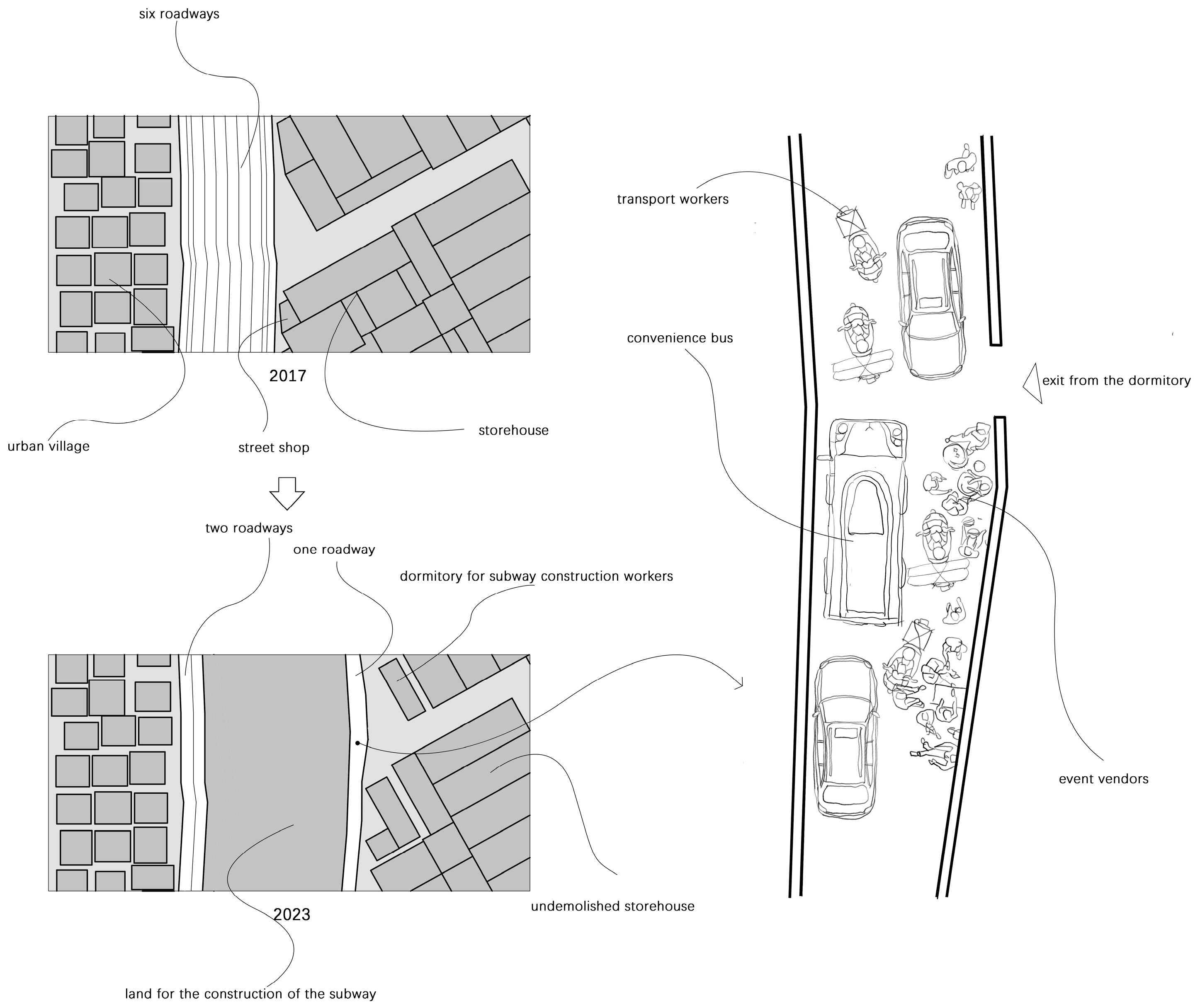 six roadways

2017

urban village

street shop

storehouse

two roadways

one roadway

dormitory for subway construction workers

2023

undemolished storehouse

land for the construction of the subway

transport workers

convenience bus

exit from the dormitory

event vendors