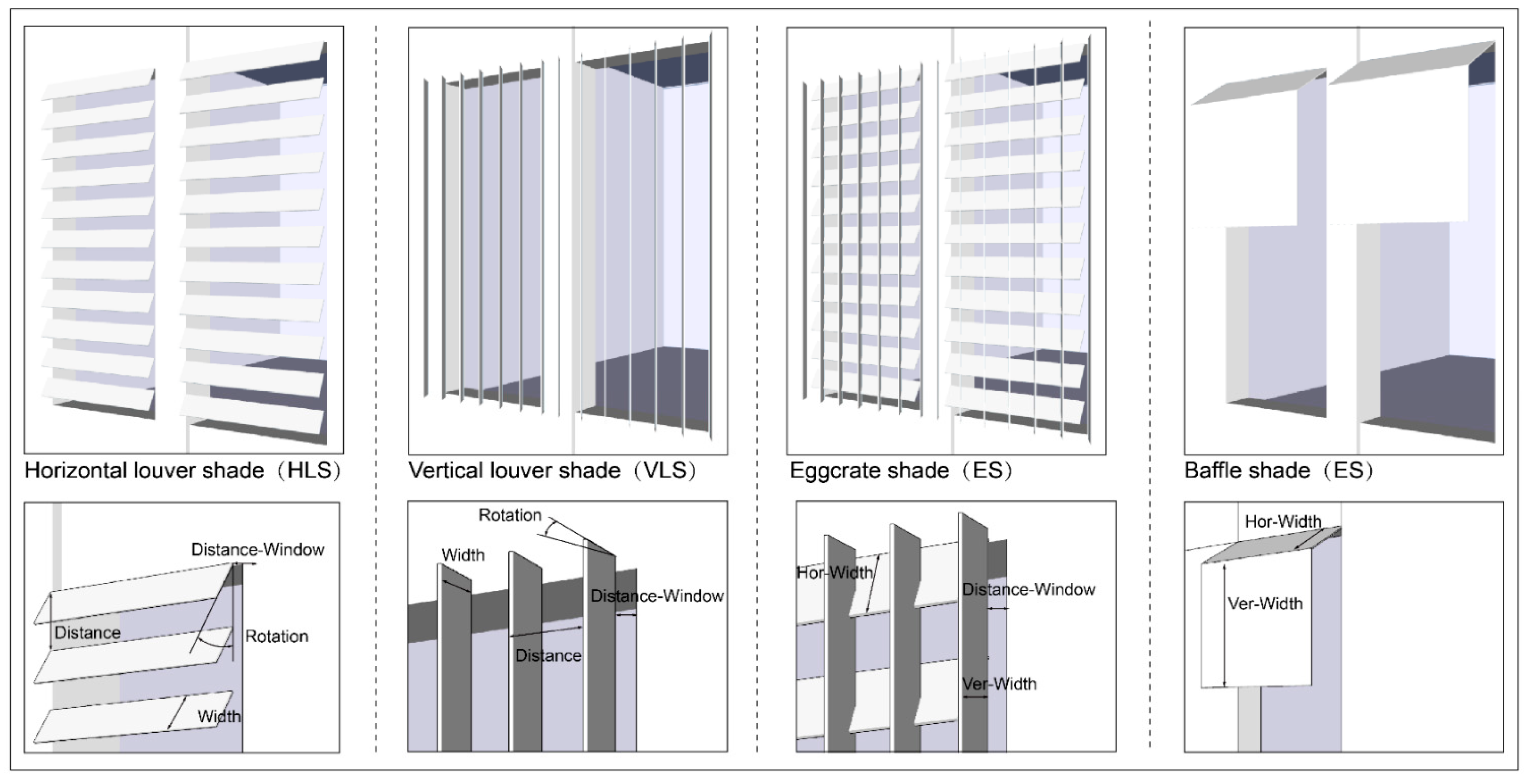 Horizontal louver shade（HLS）

Distance-Window
Distance
Rotation
Width

Vertical louver shade（VLS）

Rotation
Width
Distance-Window
Distance

Eggcrate shade（ES）

Hor-Width
Distance-Window
Ver-Width

Baffle shade（ES）

Hor-Width
Ver-Width