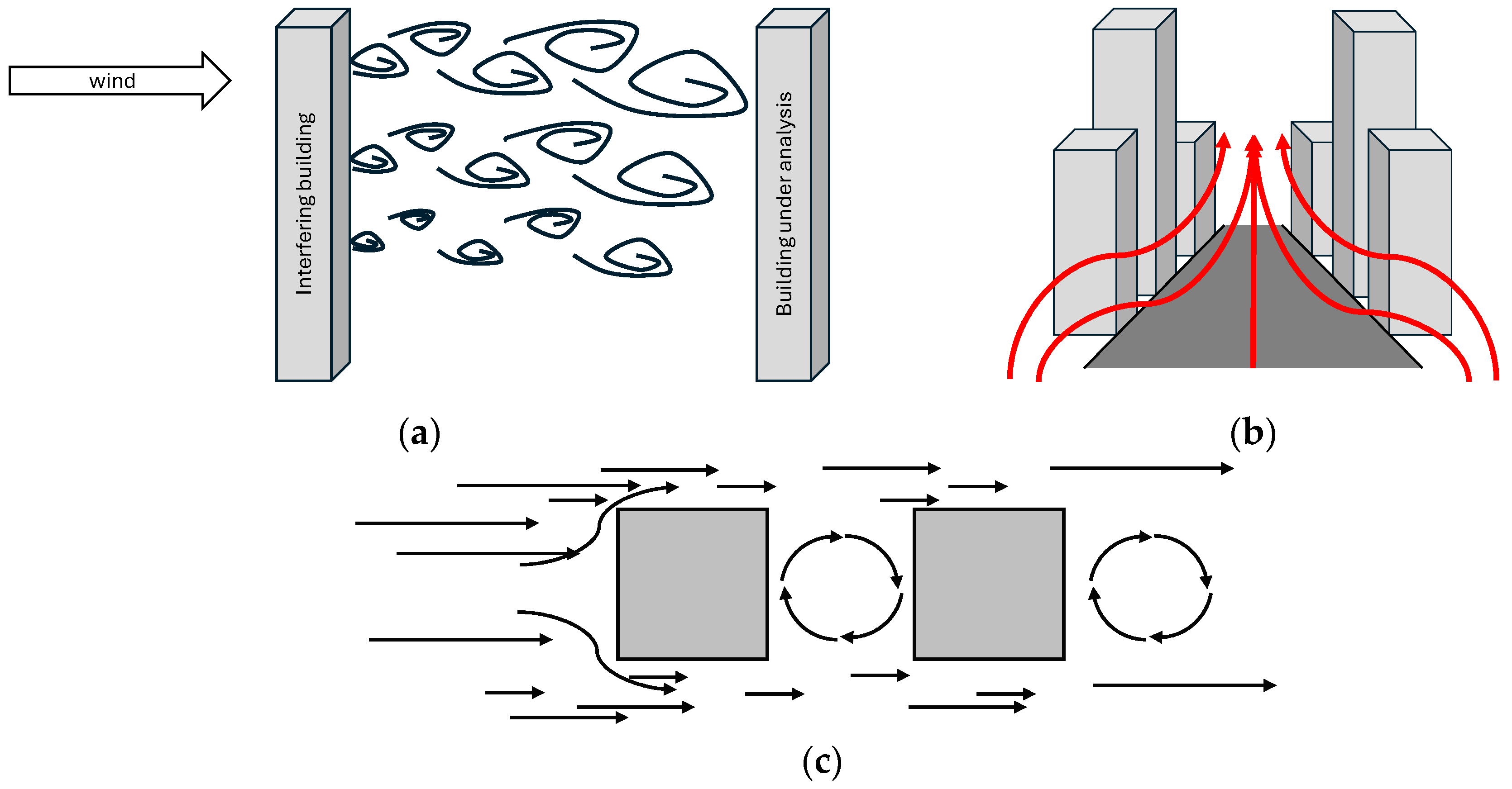 wind

Interfering building

Building under analysis

(a)

(b)

(c)