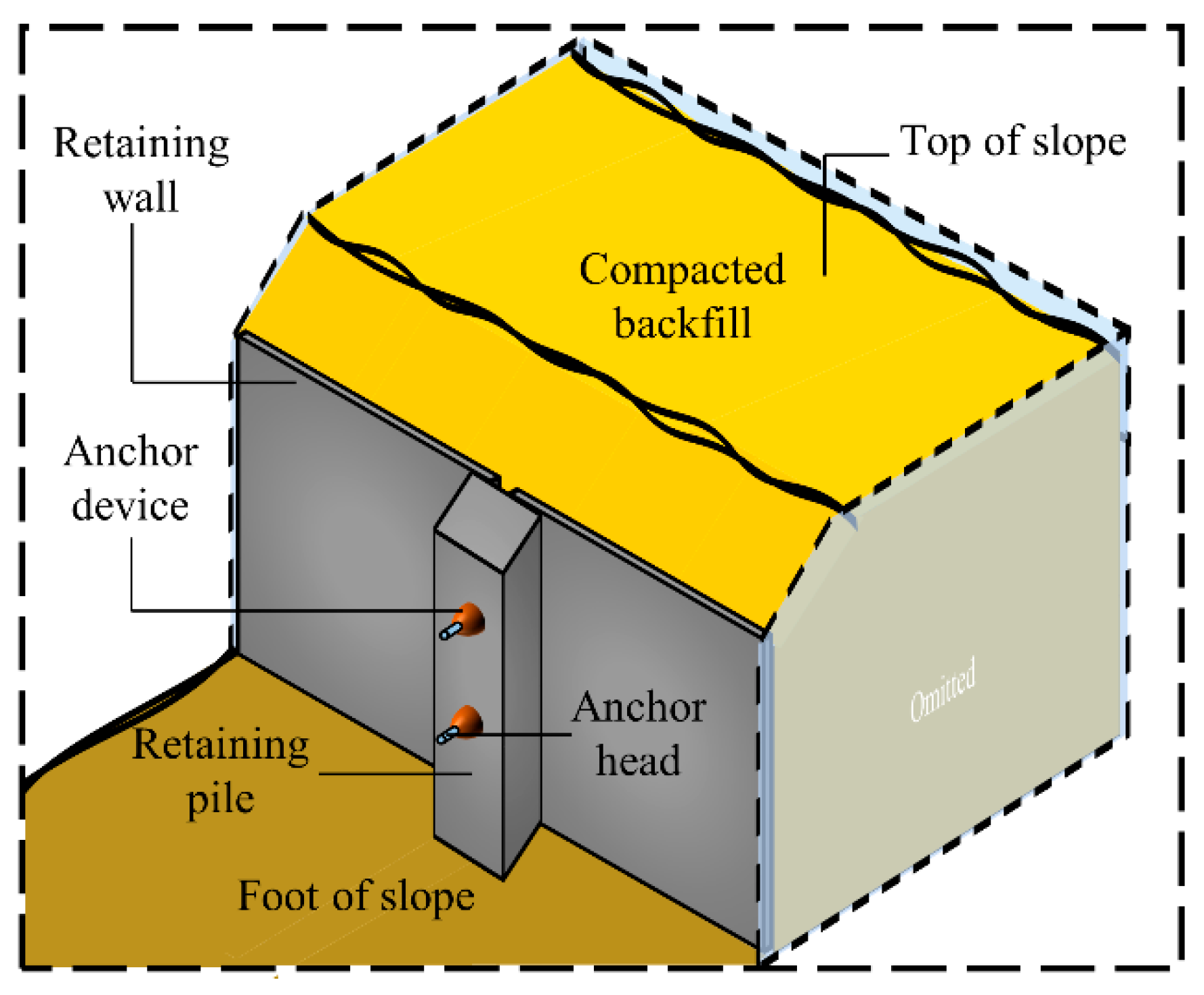 Retaining wall

Top of slope

Compacted backfill

Anchor device

Omitted

Anchor head

Retaining pile

Foot of slope