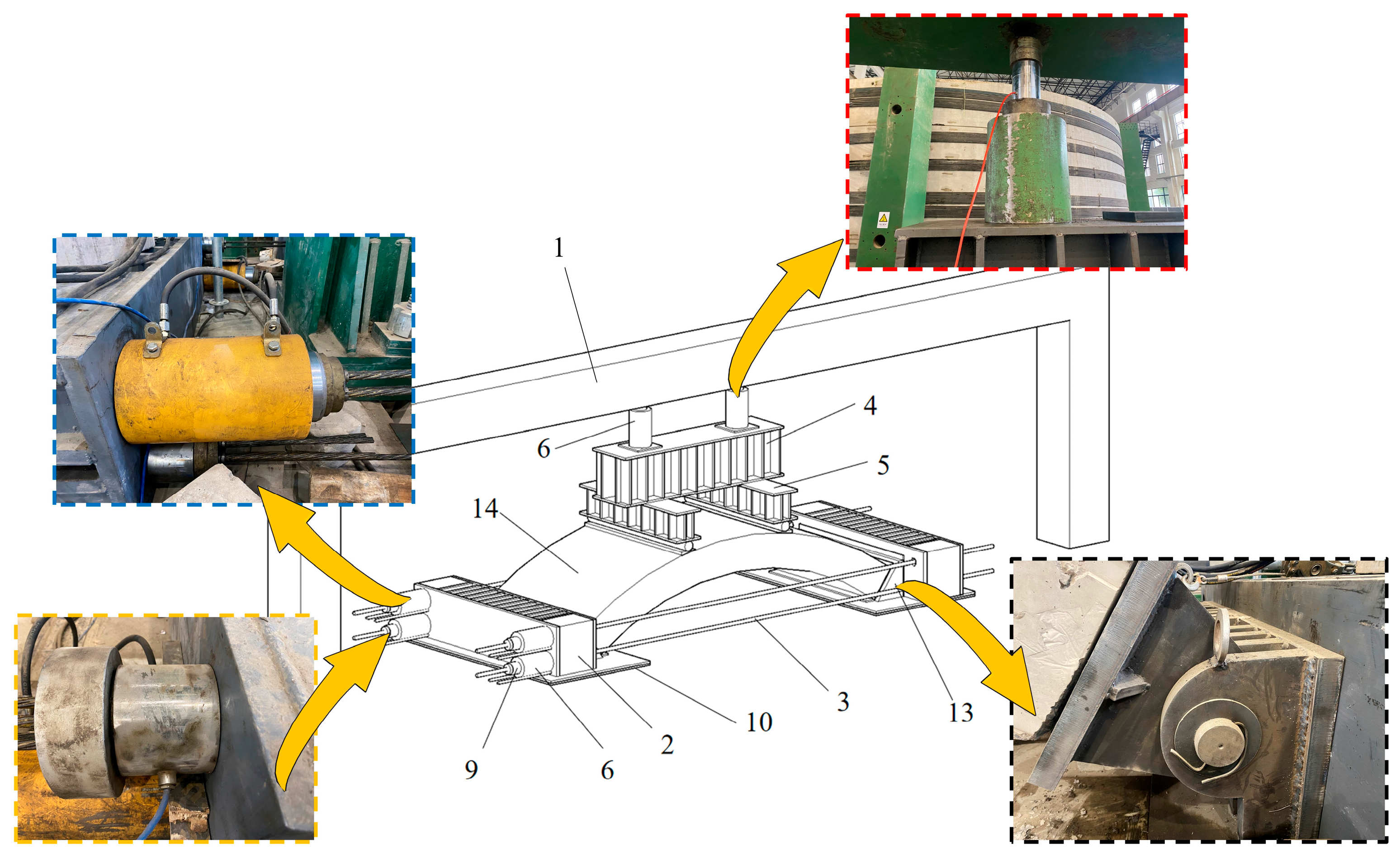 1
4
6
5
14
3
13
10
2
9
6