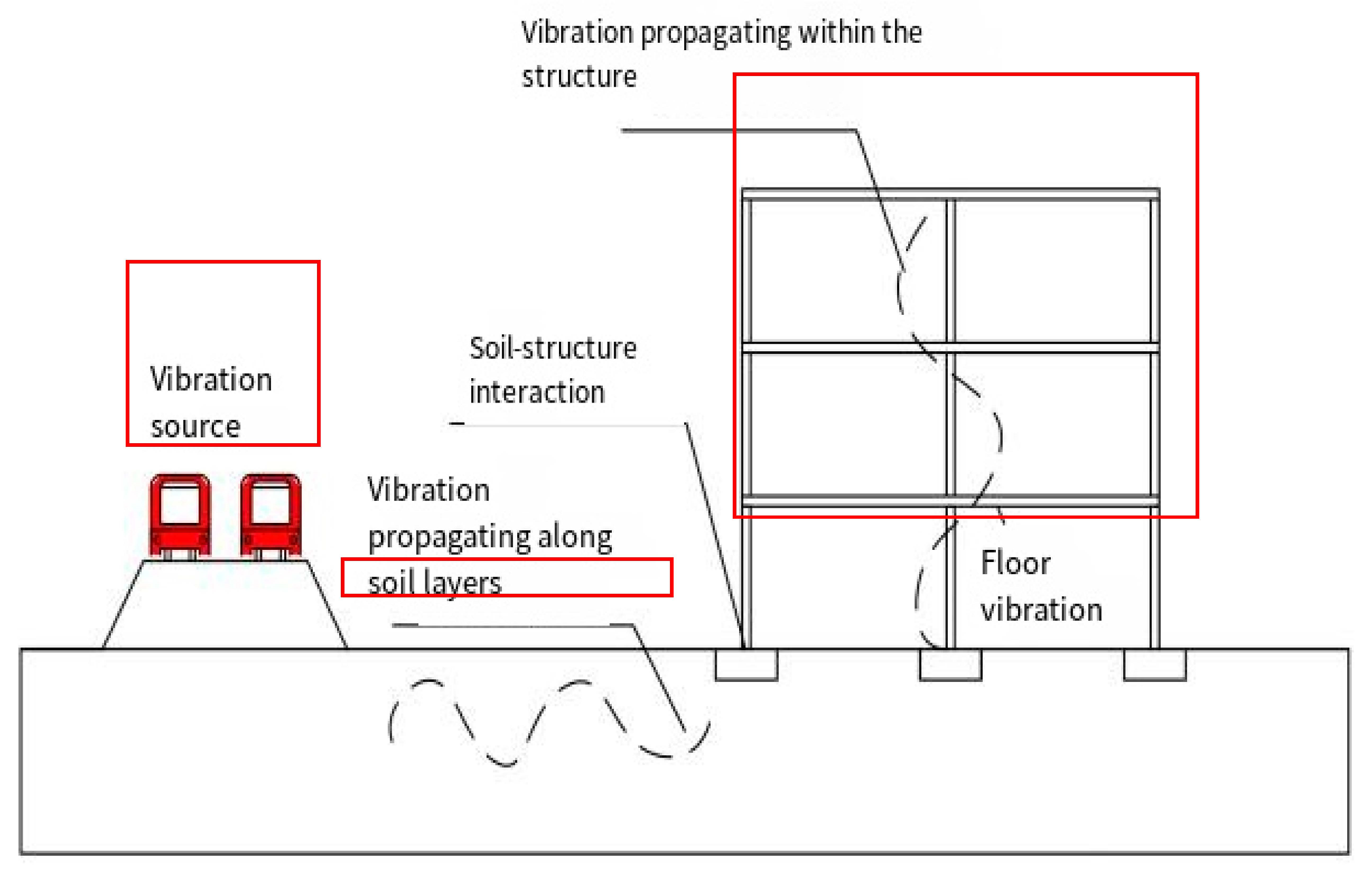 Vibration propagating within the structure

Vibration source

Soil-structure interaction

Vibration propagating along soil layers

Floor vibration