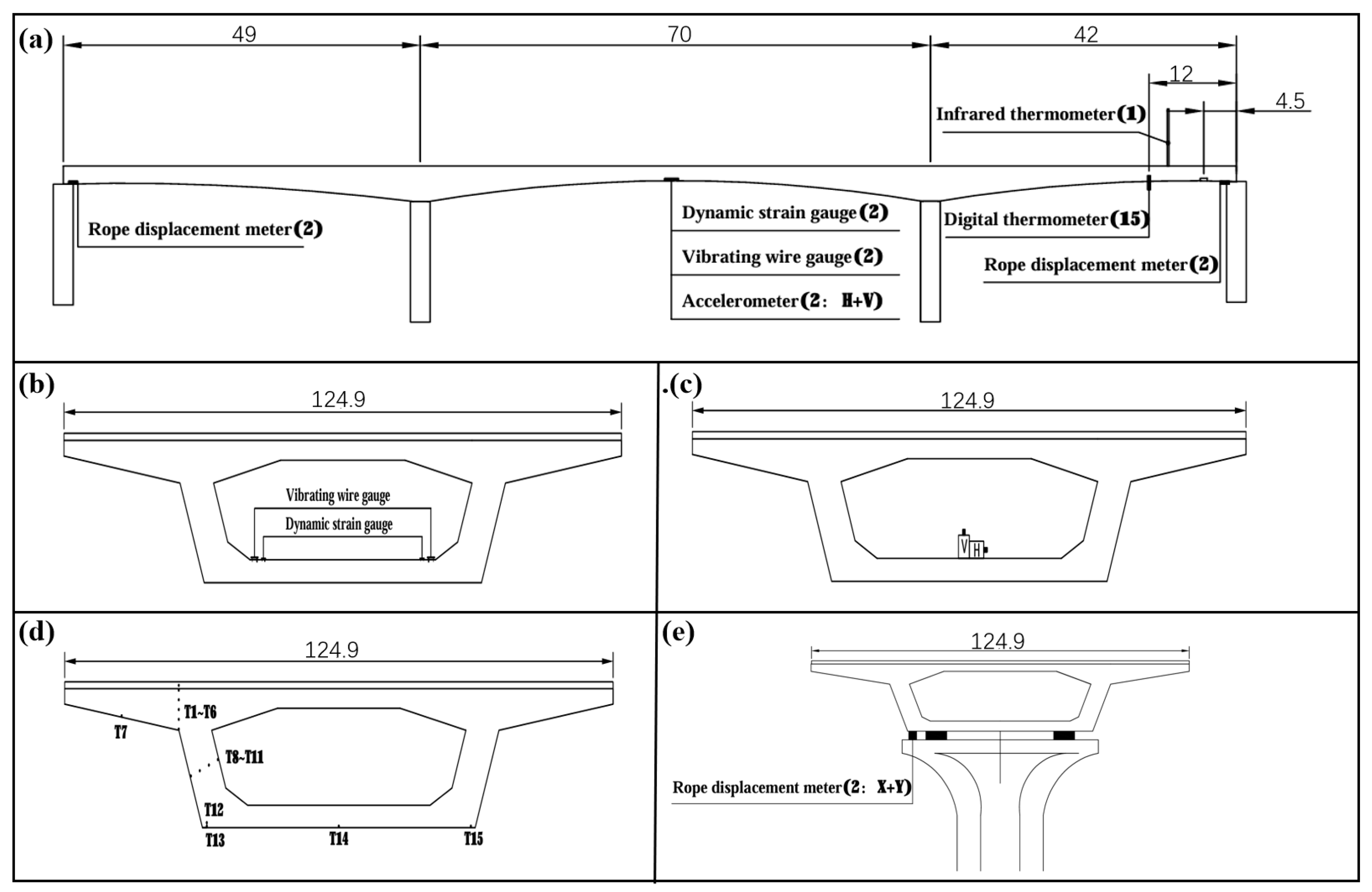 (a)

49

70

42

12

4.5

Infrared thermometer(1)

Rope displacement meter(2)

Dynamic strain gauge(2)

Vibrating wire gauge(2)

Accelerometer(2: H+V)

Digital thermometer(15)

Rope displacement meter(2)

(b)

124.9

Vibrating wire gauge

Dynamic strain gauge

.(c)

124.9

V H

(d)

124.9

T1~T6

T7

T8~T11

T12

T13

T14

T15

(e)

124.9

Rope displacement meter(2: X+Y)