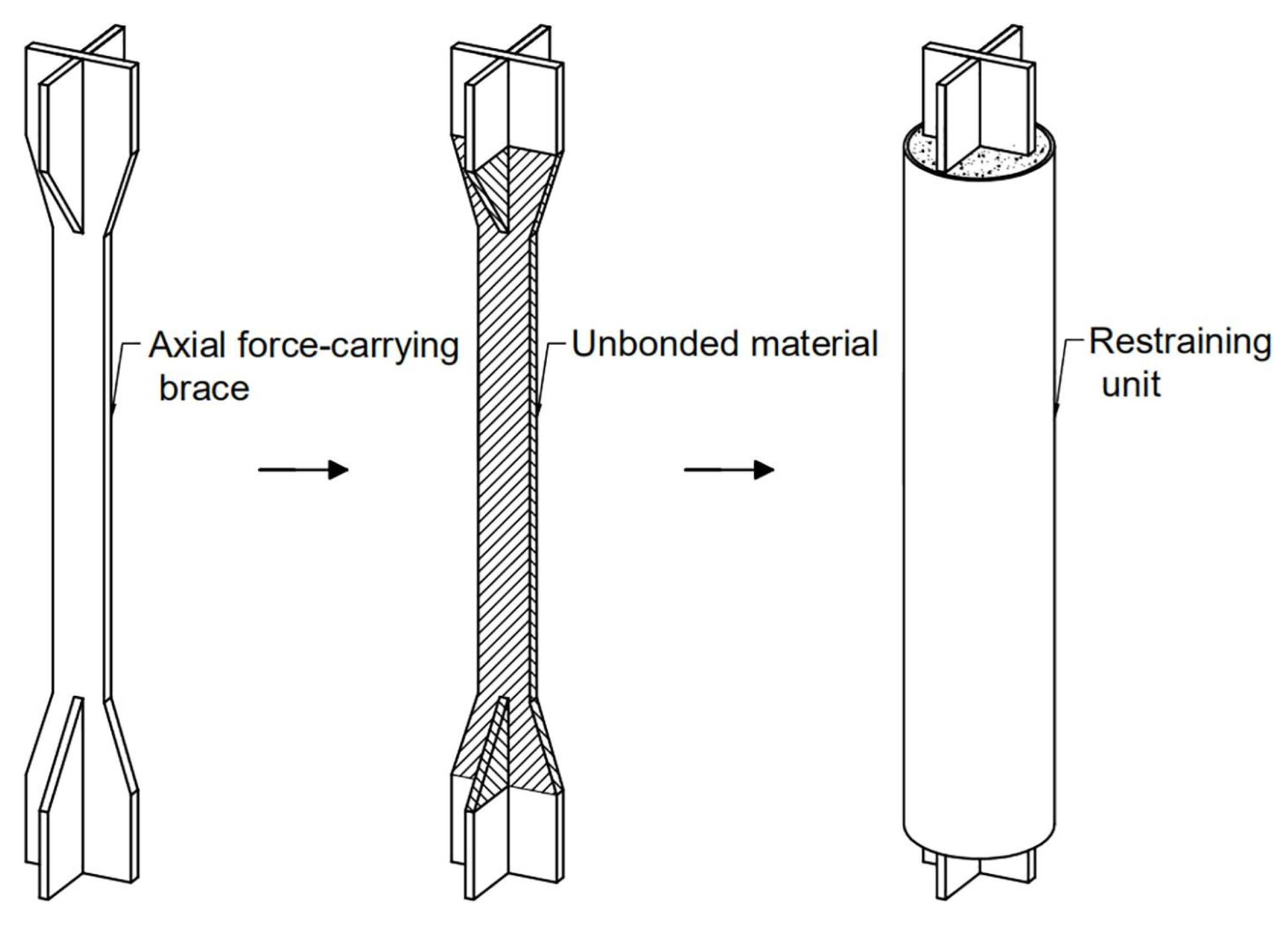 Axial force-carrying brace

Unbonded material

Restraining unit