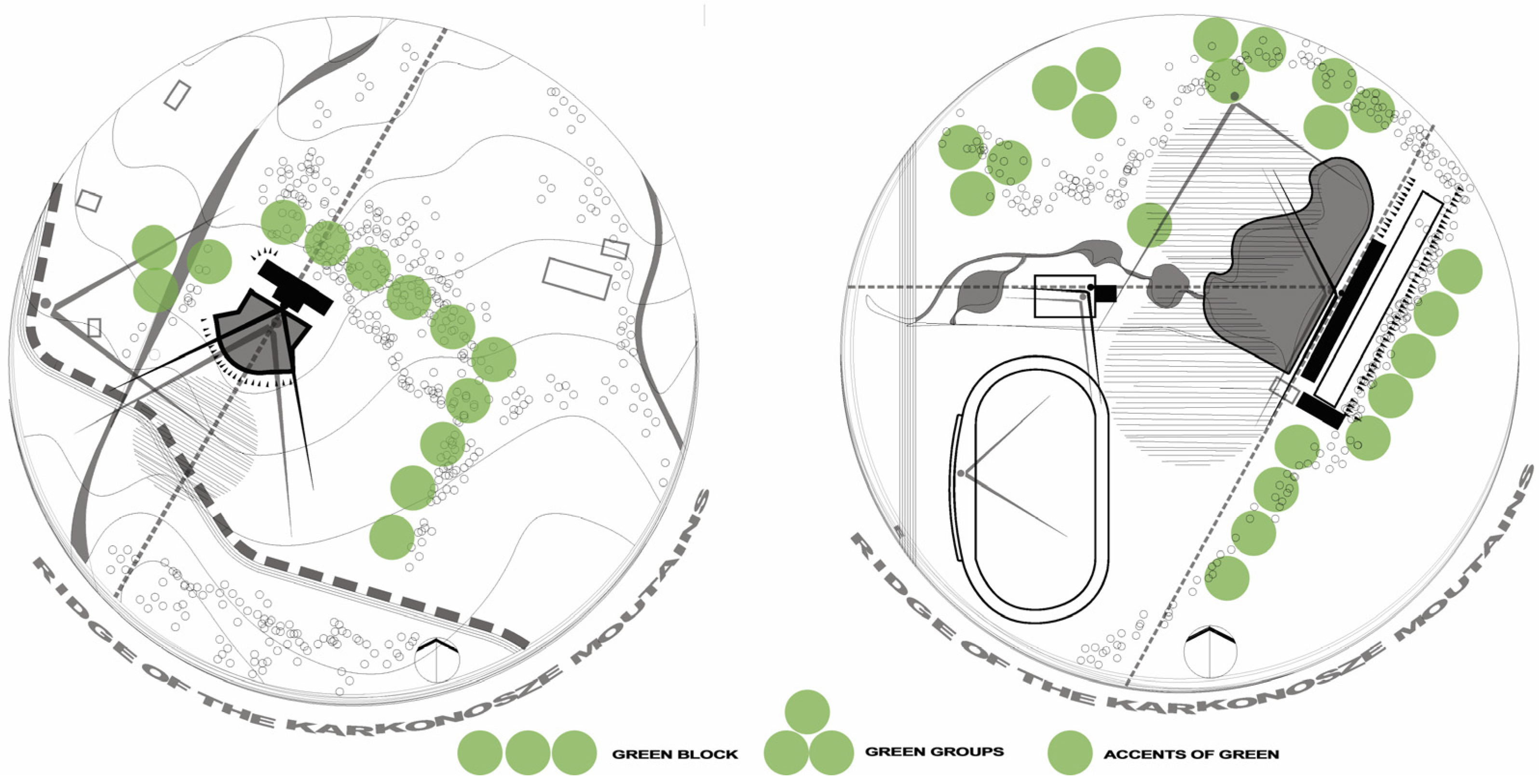 RIDGE OF THE KARKONOSZE MOUTAINS

RIDGE OF THE KARKONOSZE MOUTAINS

GREEN BLOCK

GREEN GROUPS

ACCENTS OF GREEN