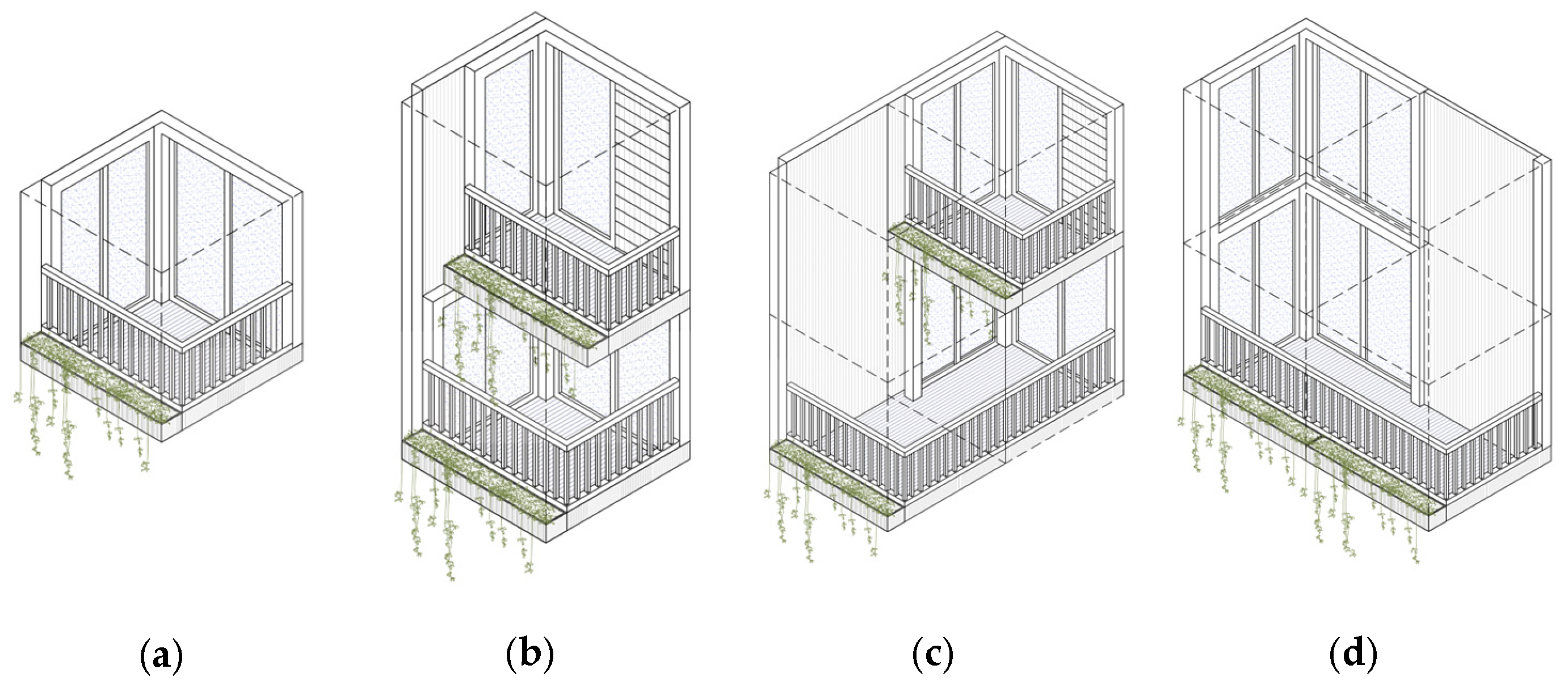 (a)

(b)

(c)

(d)