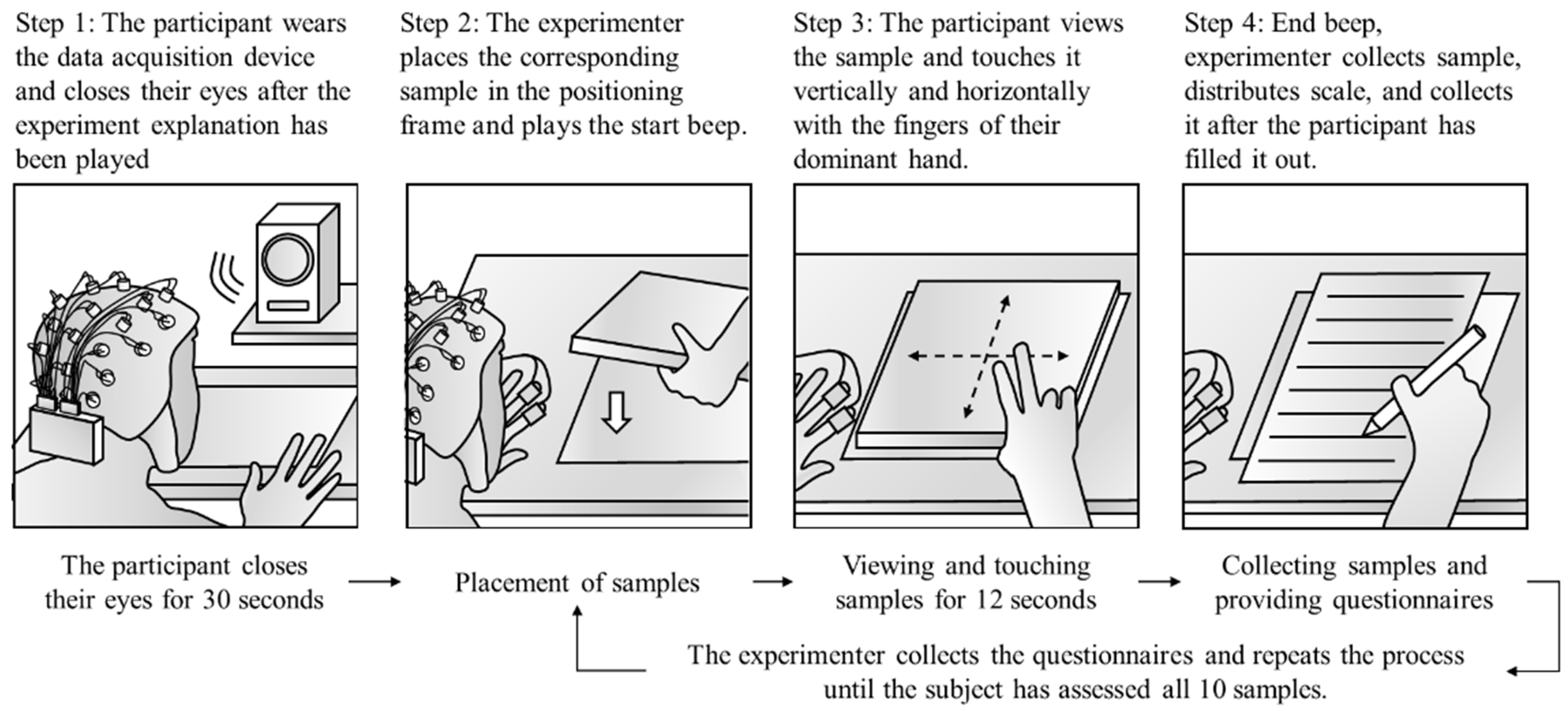 Step 1: The participant wears the data acquisition device and closes their eyes after the experiment explanation has been played

Step 2: The experimenter places the corresponding sample in the positioning frame and plays the start beep.

Step 3: The participant views the sample and touches it vertically and horizontally with the fingers of their dominant hand.

Step 4: End beep, experimenter collects sample, distributes scale, and collects it after the participant has filled it out.

The participant closes their eyes for 30 seconds

Placement of samples

Viewing and touching samples for 12 seconds

Collecting samples and providing questionnaires

The experimenter collects the questionnaires and repeats the process until the subject has assessed all 10 samples.