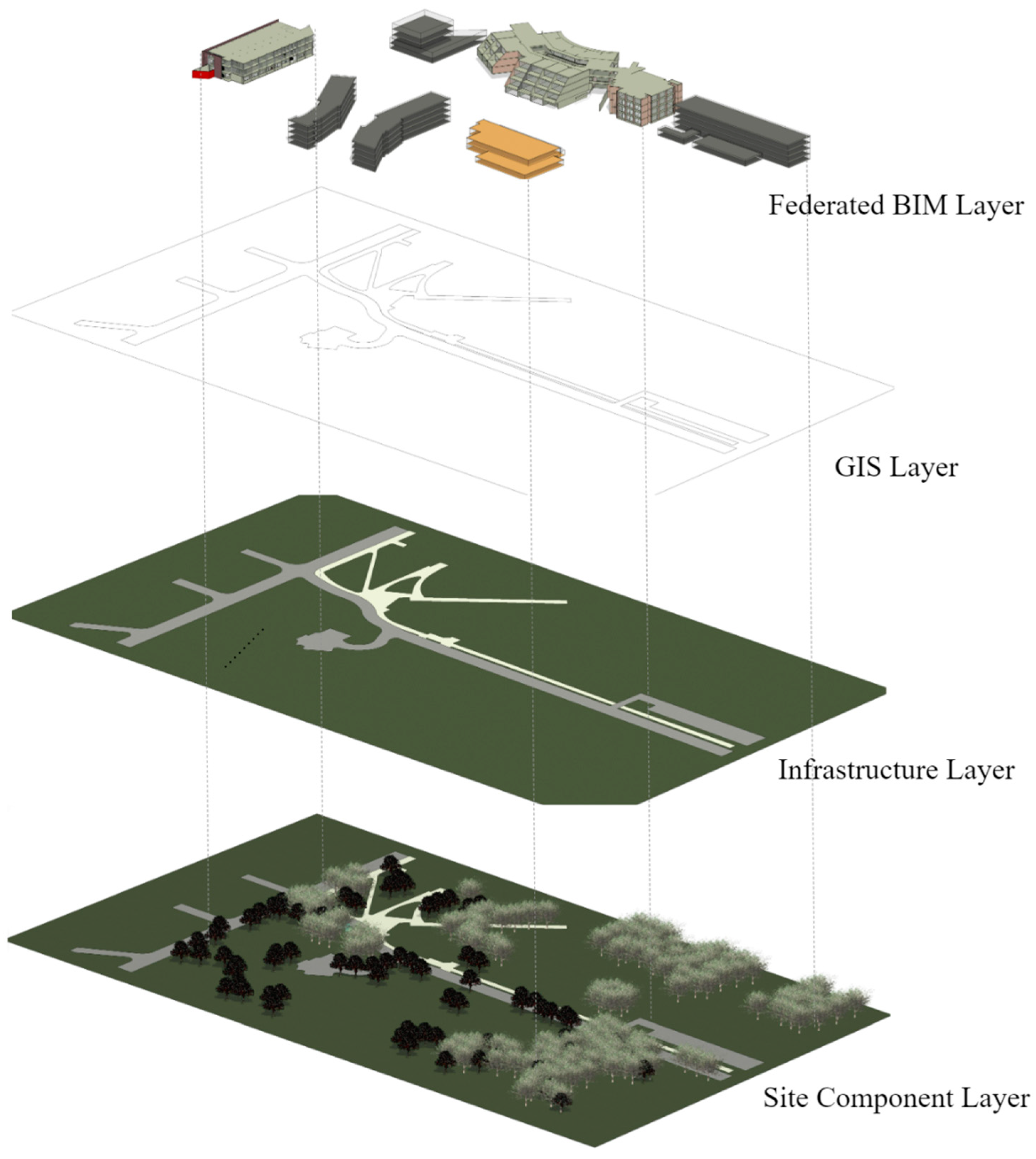 Federated BIM Layer

GIS Layer

Infrastructure Layer

Site Component Layer