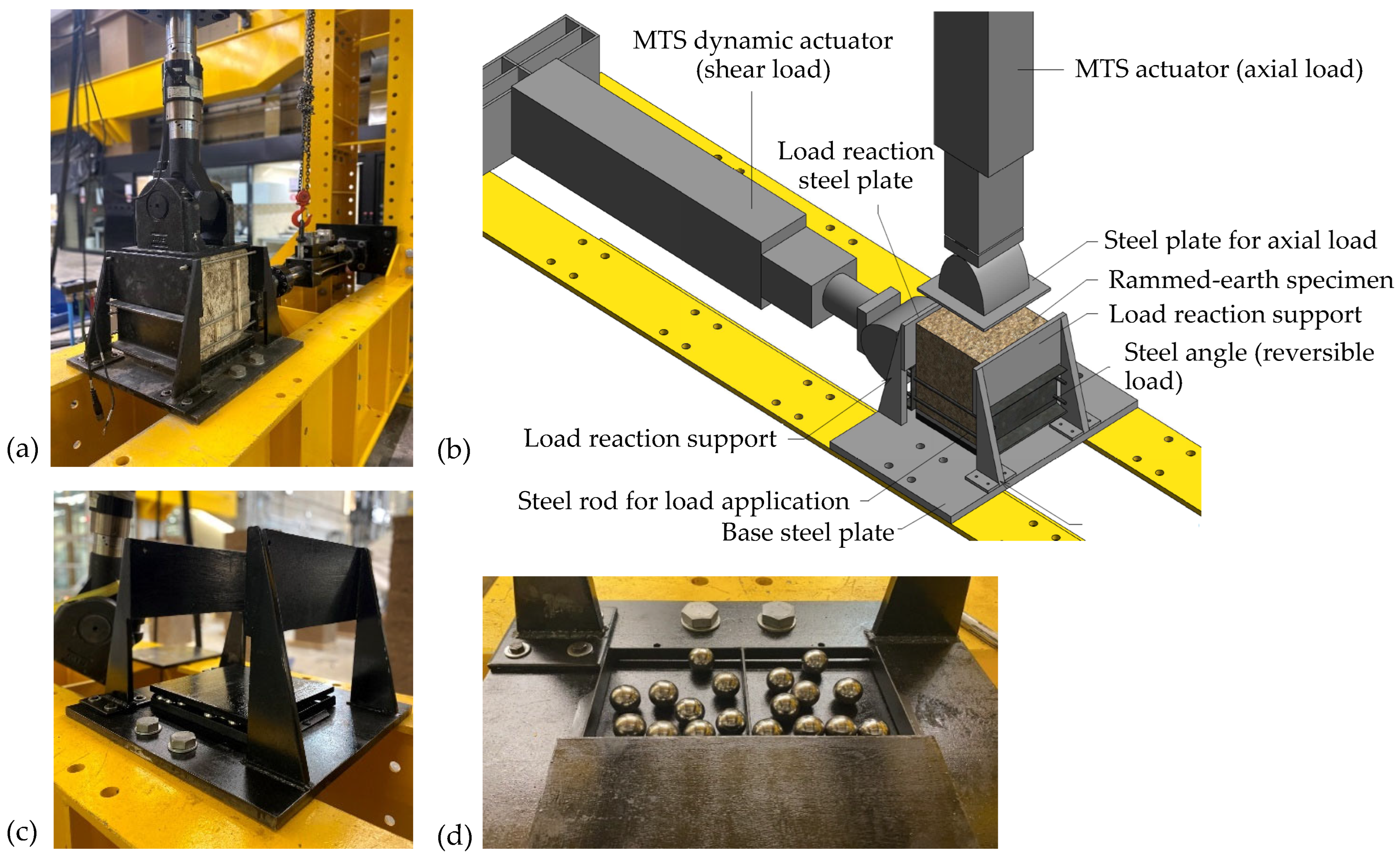 (a)

(b)

MTS dynamic actuator (shear load)

MTS actuator (axial load)

Load reaction steel plate

Steel plate for axial load

Rammed-earth specimen

Load reaction support

Steel angle (reversible load)

Load reaction support

Steel rod for load application

Base steel plate

(c)

(d)