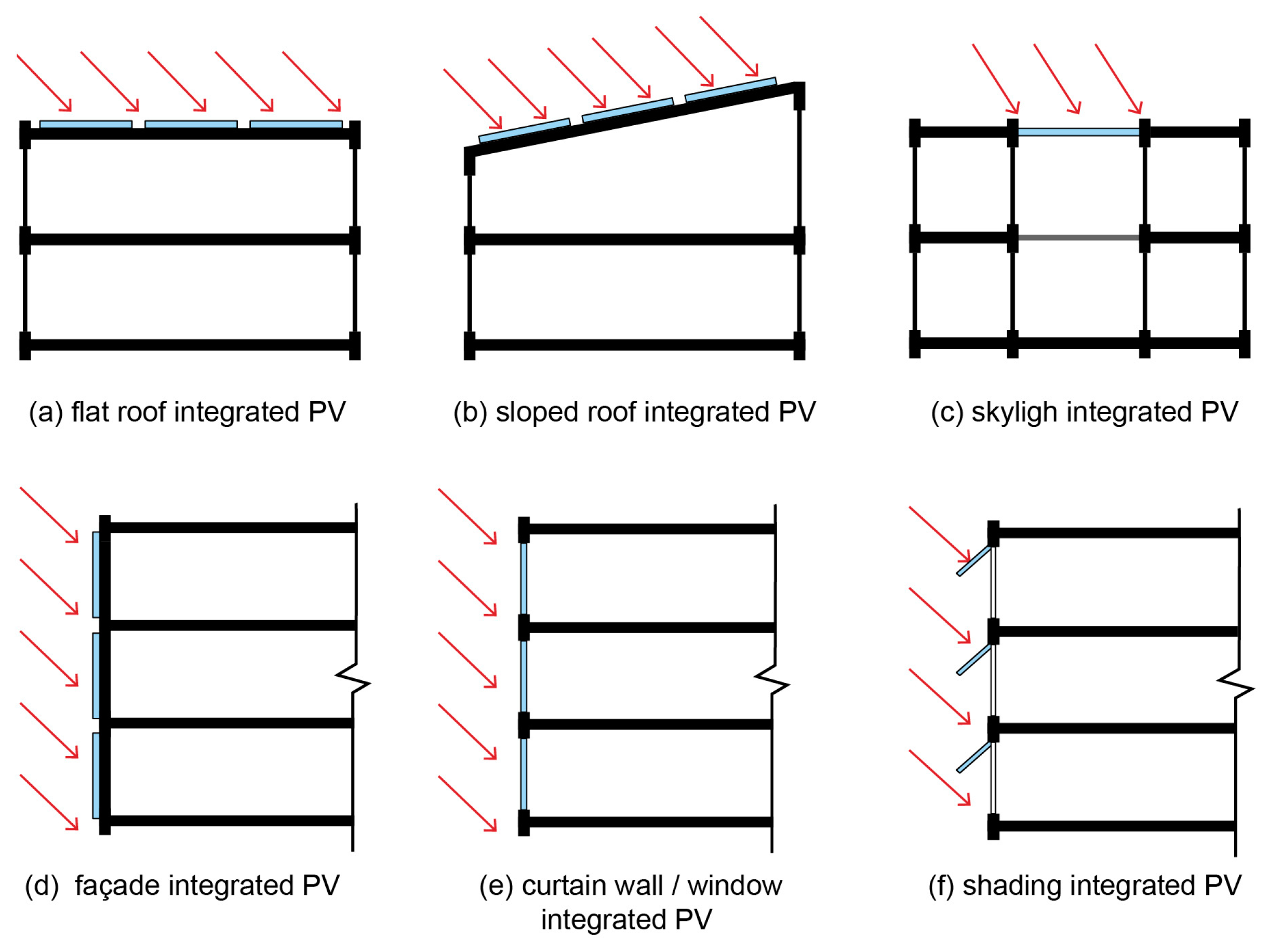 (a) flat roof integrated PV

(b) sloped roof integrated PV

(c) skyligh integrated PV

(d) façade integrated PV

(e) curtain wall / window integrated PV

(f) shading integrated PV