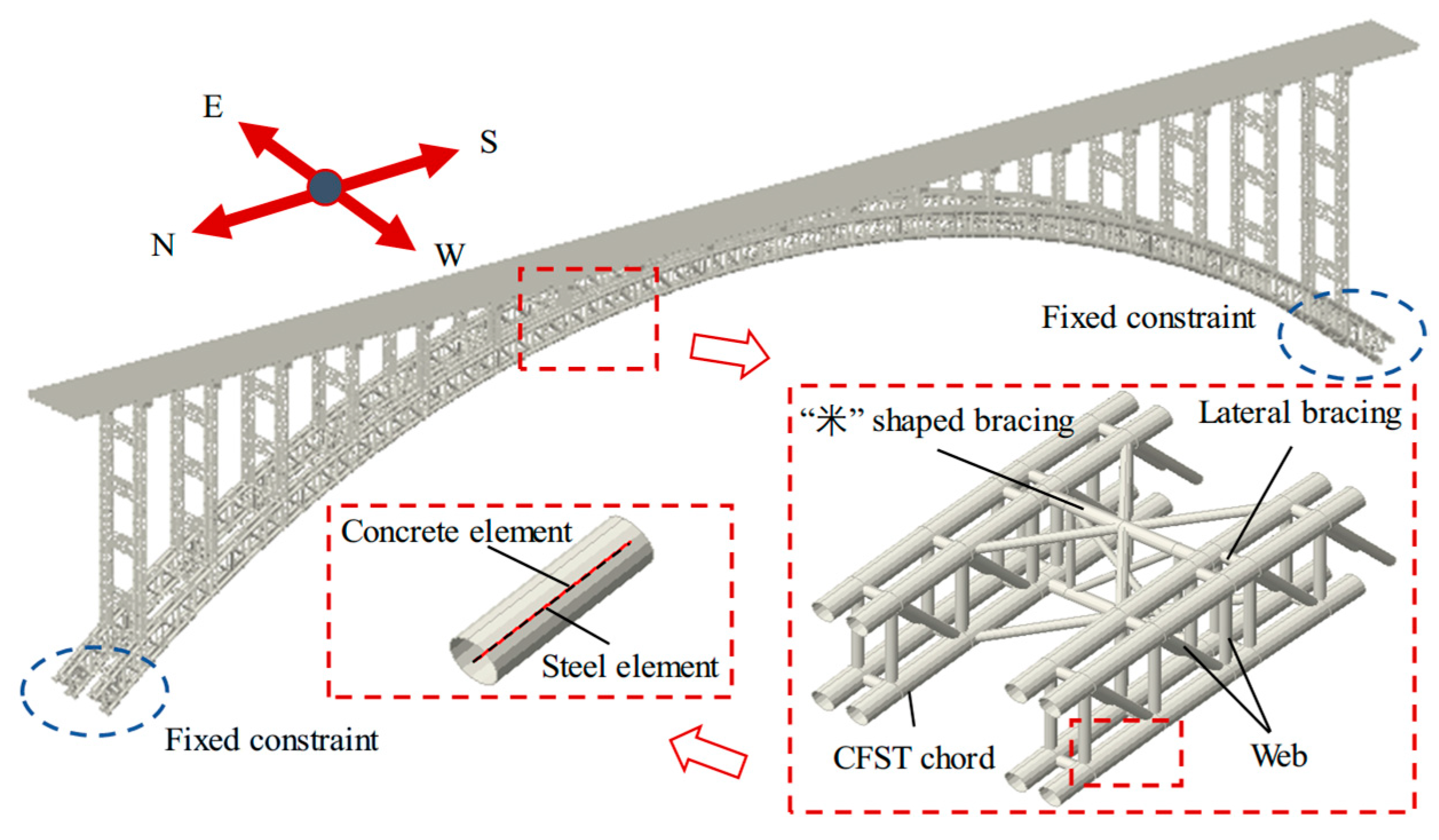 E
S
N
W
Fixed constraint
“米” shaped bracing
Lateral bracing
Concrete element
Steel element
Fixed constraint
CFST chord
Web