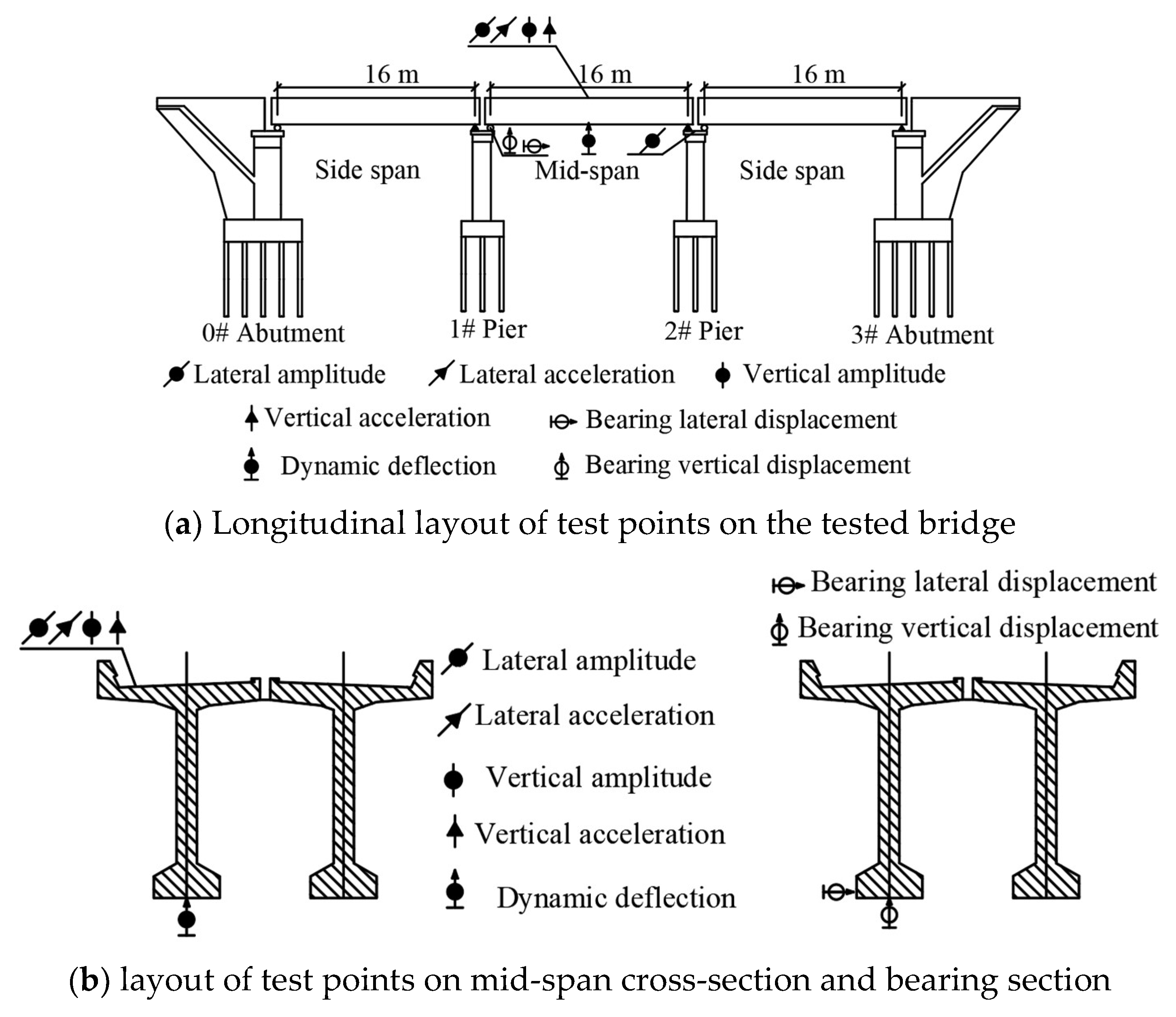 16 m

16 m

16 m

Side span

Mid-span

Side span

0# Abutment

1# Pier

2# Pier

3# Abutment

Lateral amplitude

Lateral acceleration

Vertical amplitude

Vertical acceleration

Bearing lateral displacement

Dynamic deflection

Bearing vertical displacement

(a) Longitudinal layout of test points on the tested bridge

Bearing lateral displacement

Bearing vertical displacement

Lateral amplitude

Lateral acceleration

Vertical amplitude

Vertical acceleration

Dynamic deflection

(b) layout of test points on mid-span cross-section and bearing section