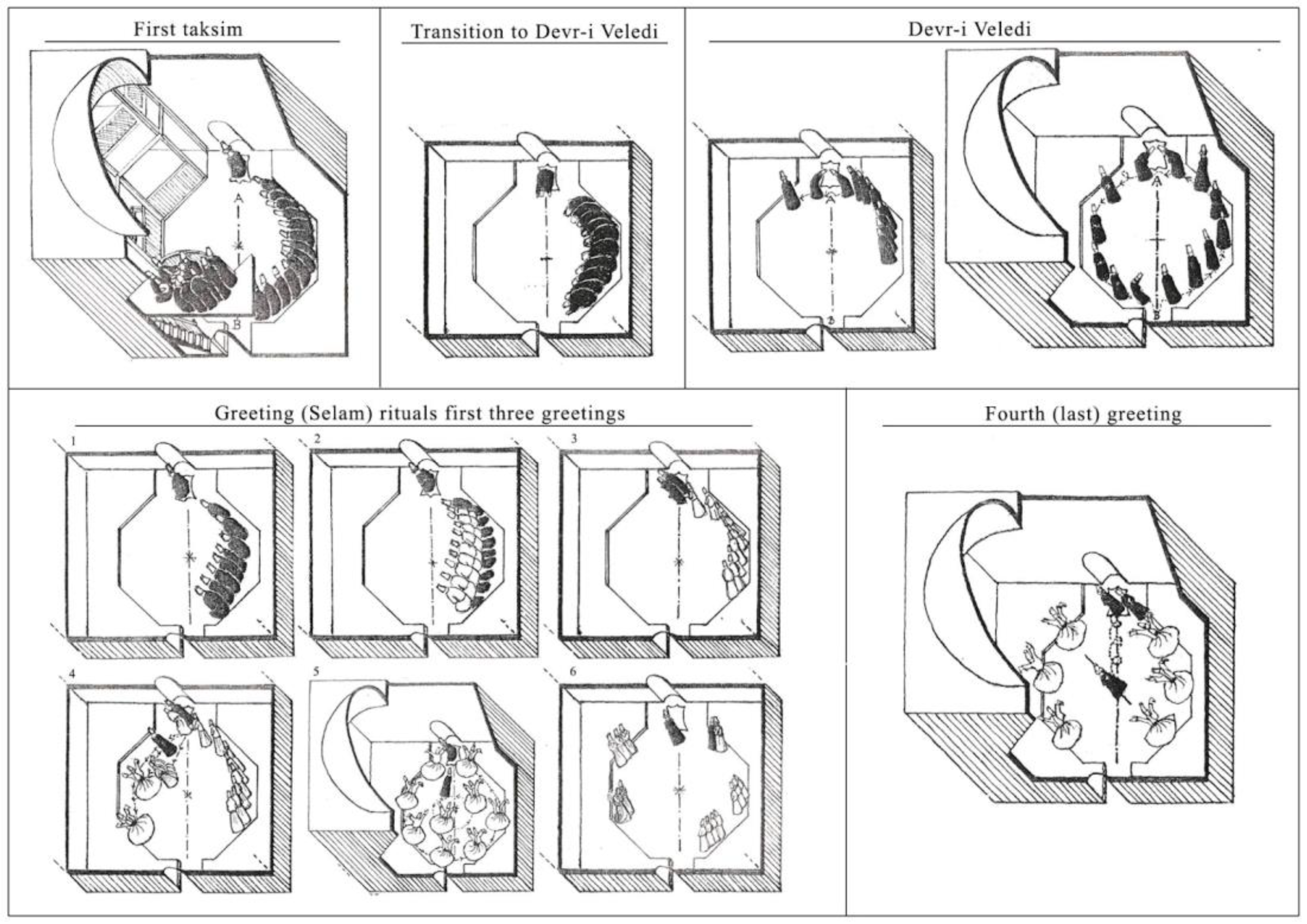 First taksim

A

B

Transition to Devr-i Veledi

Devr-i Veledi

A

B

A

B

Greeting (Selam) rituals first three greetings

1

2

3

4

5

6

Fourth (last) greeting