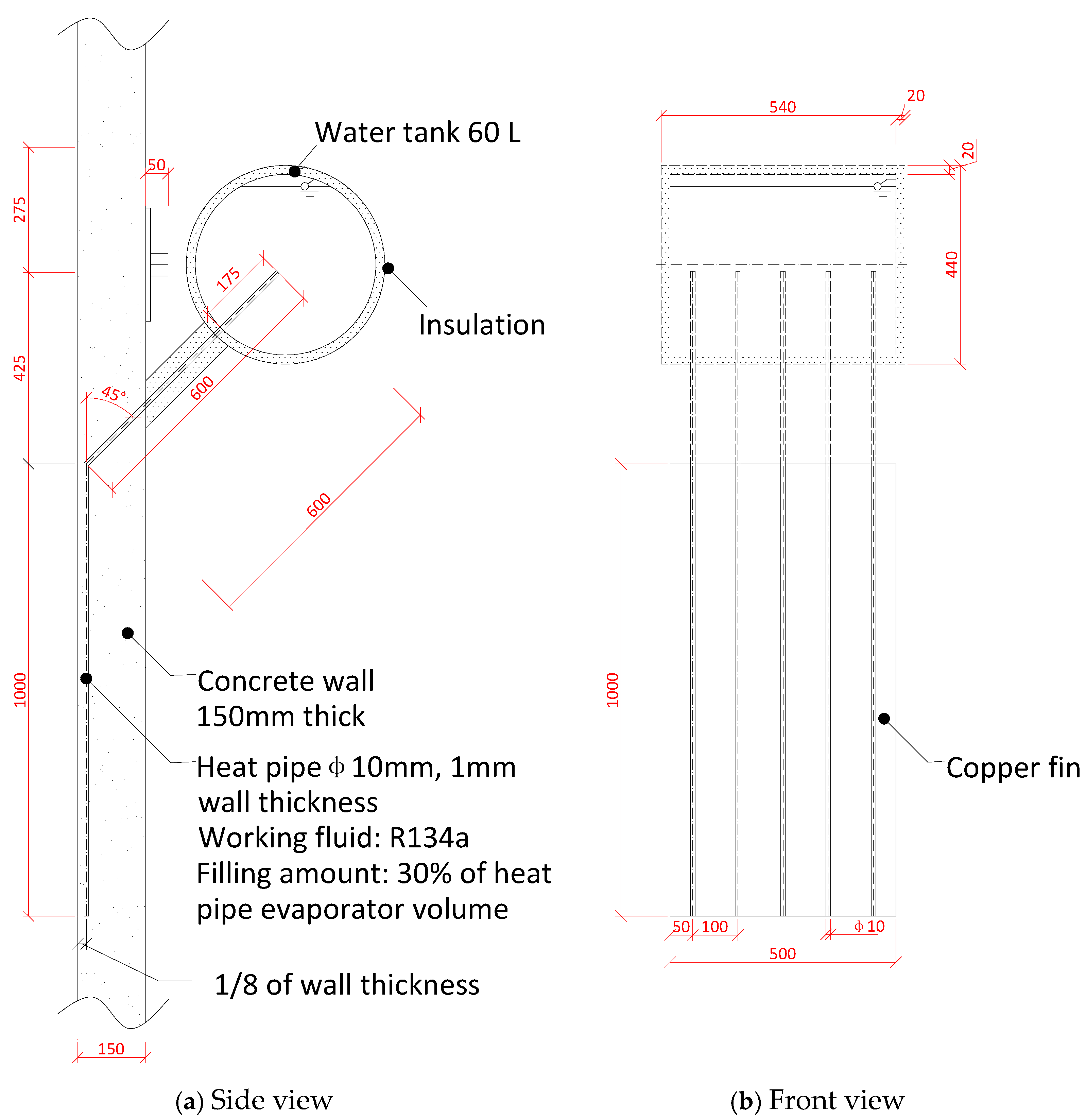 275

50

Water tank 60 L

175

Insulation

425

45°

600

600

1000

Concrete wall 150mm thick

Heat pipe ϕ 10mm, 1mm wall thickness
Working fluid: R134a
Filling amount: 30% of heat pipe evaporator volume

1/8 of wall thickness

150

(a) Side view

540

20

20

440

1000

Copper fin

50 100

ϕ 10

500

(b) Front view