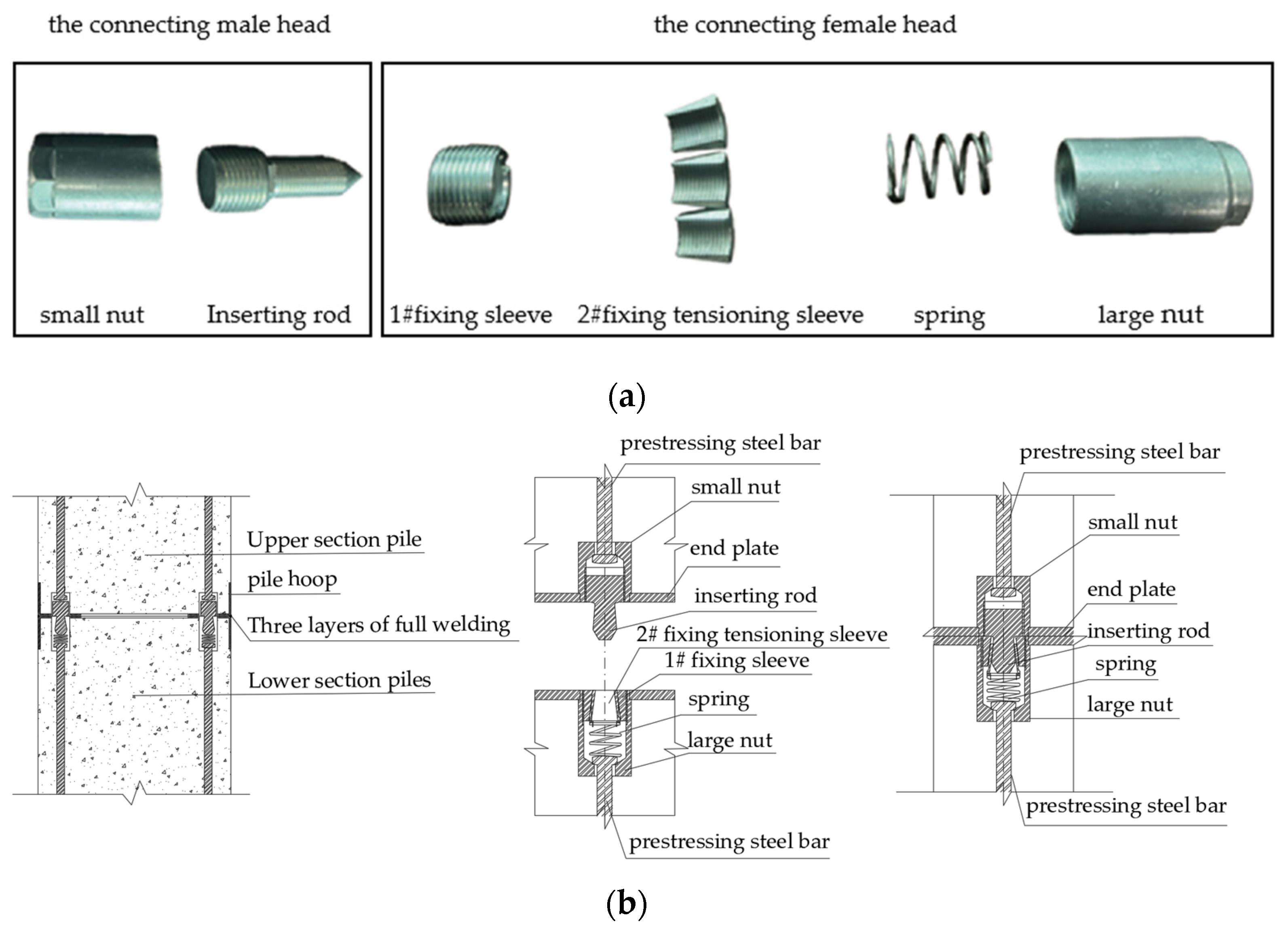 the connecting male head

the connecting female head

small nut

Inserting rod

1#fixing sleeve

2#fixing tensioning sleeve

spring

large nut

(a)

Upper section pile

pile hoop

Three layers of full welding

Lower section piles

prestressing steel bar

small nut

end plate

inserting rod

2# fixing tensioning sleeve

1# fixing sleeve

spring

large nut

prestressing steel bar

prestressing steel bar

small nut

end plate

inserting rod

spring

large nut

prestressing steel bar

(b)