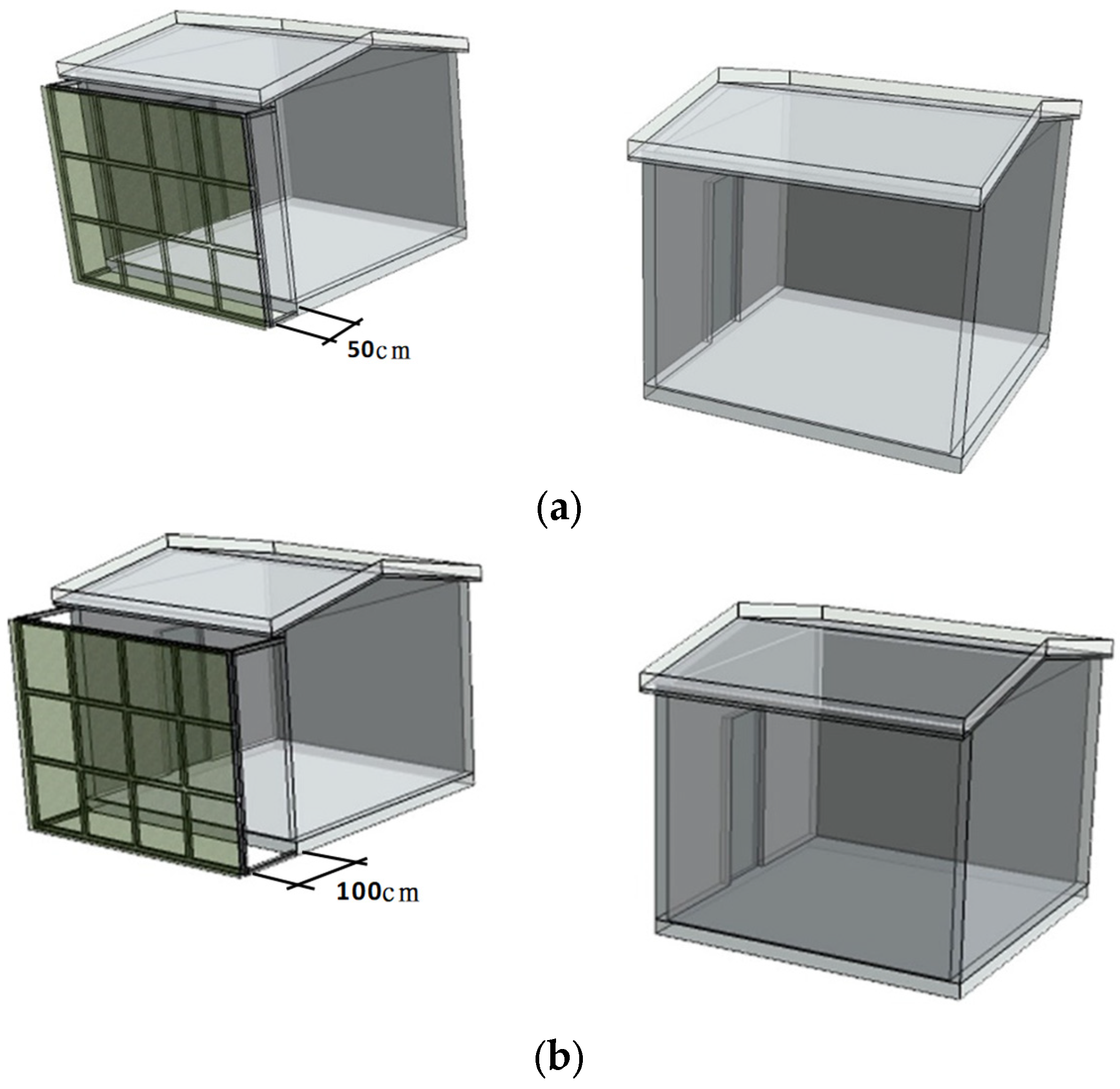 50cm

(a)

100cm

(b)