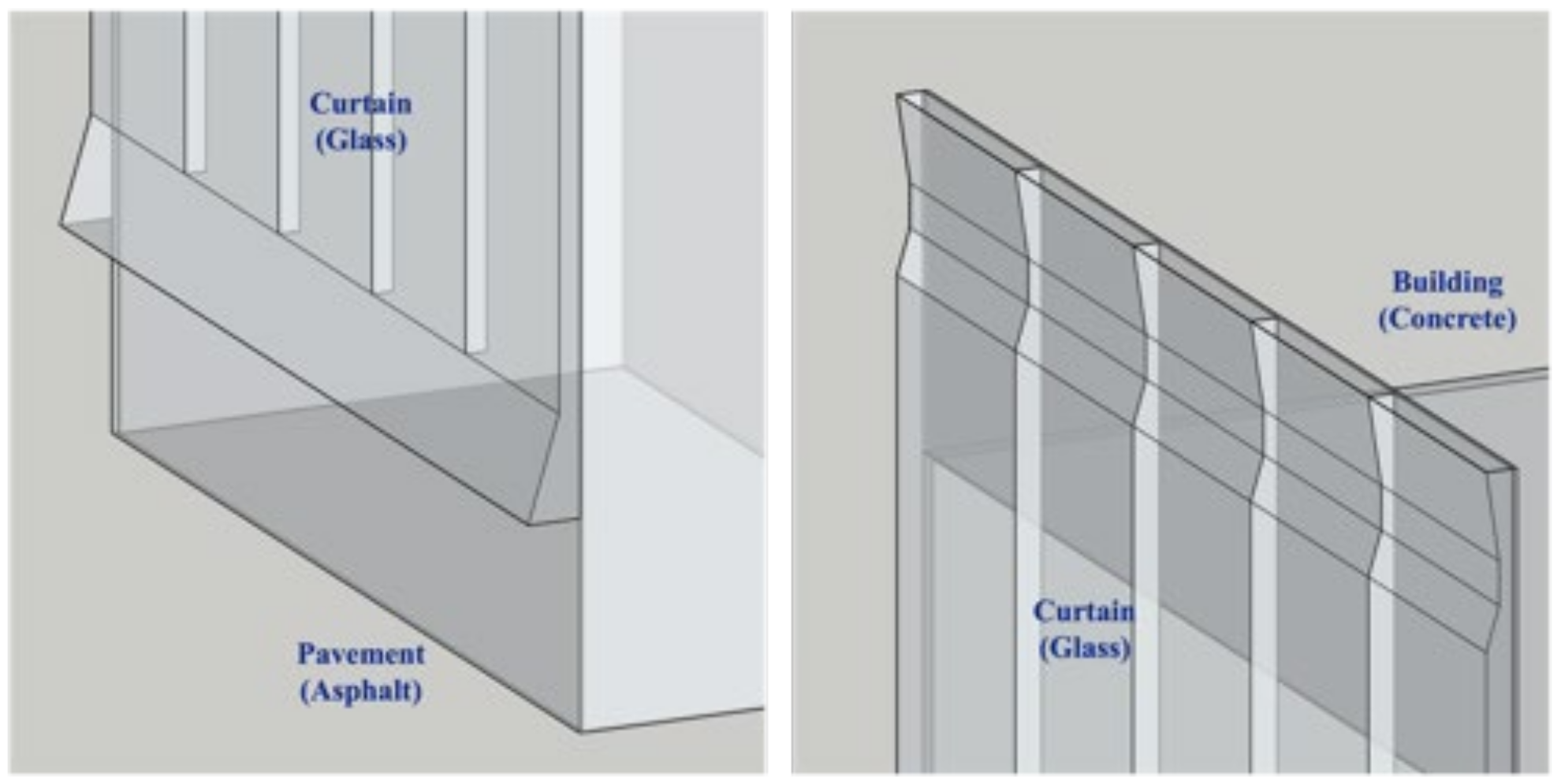 Curtain
(Glass)

Pavement
(Asphalt)

Building
(Concrete)

Curtain
(Glass)