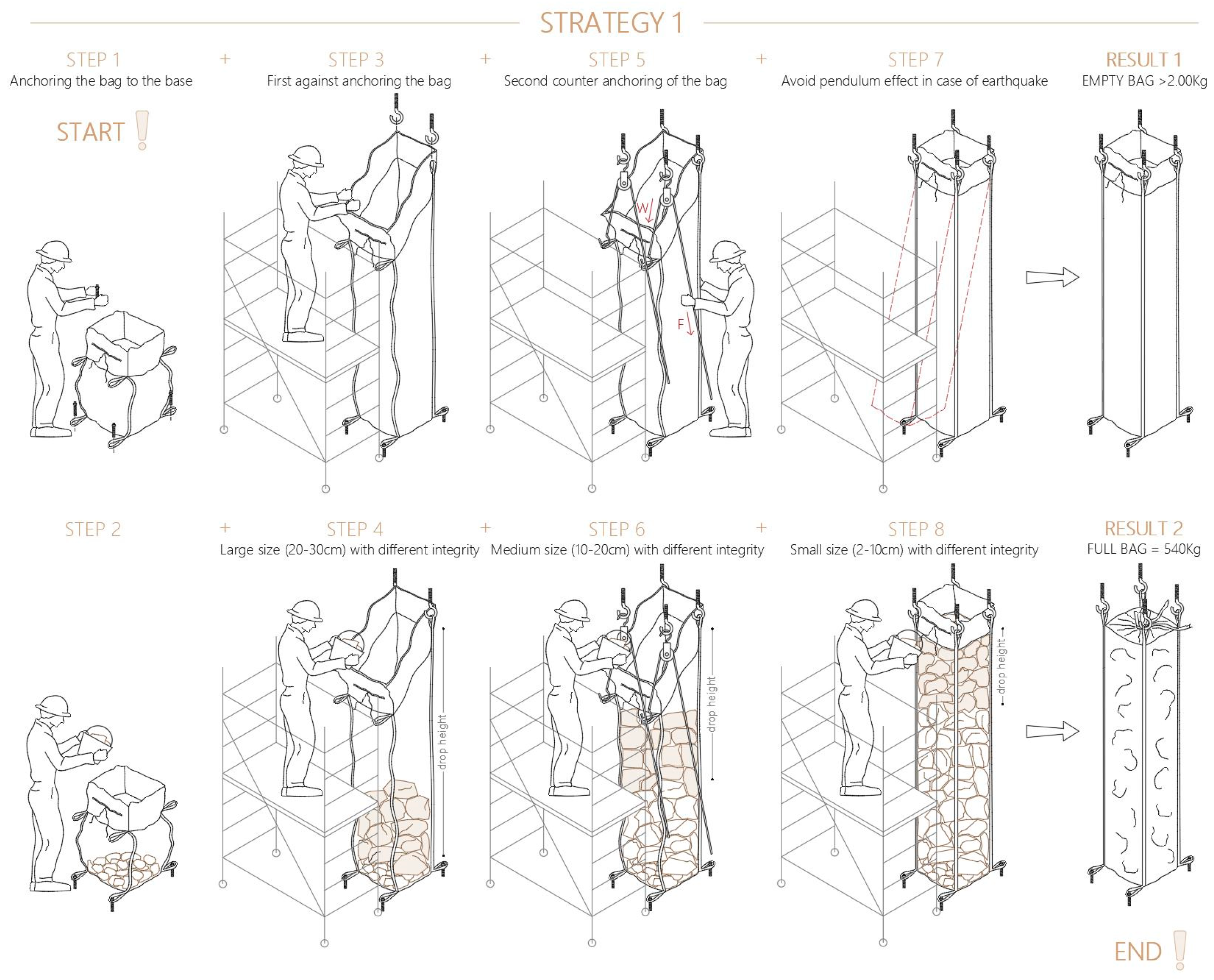 STRATEGY 1

STEP 1
Anchoring the bag to the base

START !

+

STEP 3
First against anchoring the bag

+

STEP 5
Second counter anchoring of the bag

W

F

+

STEP 7
Avoid pendulum effect in case of earthquake

RESULT 1
EMPTY BAG >2.00Kg

STEP 2

+

STEP 4
Large size (20-30cm) with different integrity

drop height

+

STEP 6
Medium size (10-20cm) with different integrity

drop height

+

STEP 8
Small size (2-10cm) with different integrity

drop height

RESULT 2
FULL BAG = 540Kg

END !