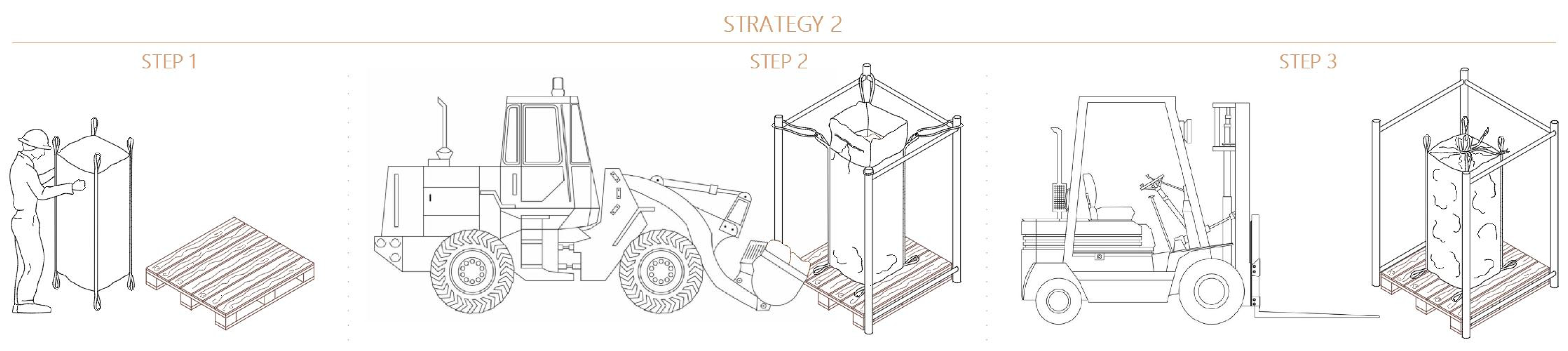 STRATEGY 2

STEP 1

STEP 2

STEP 3