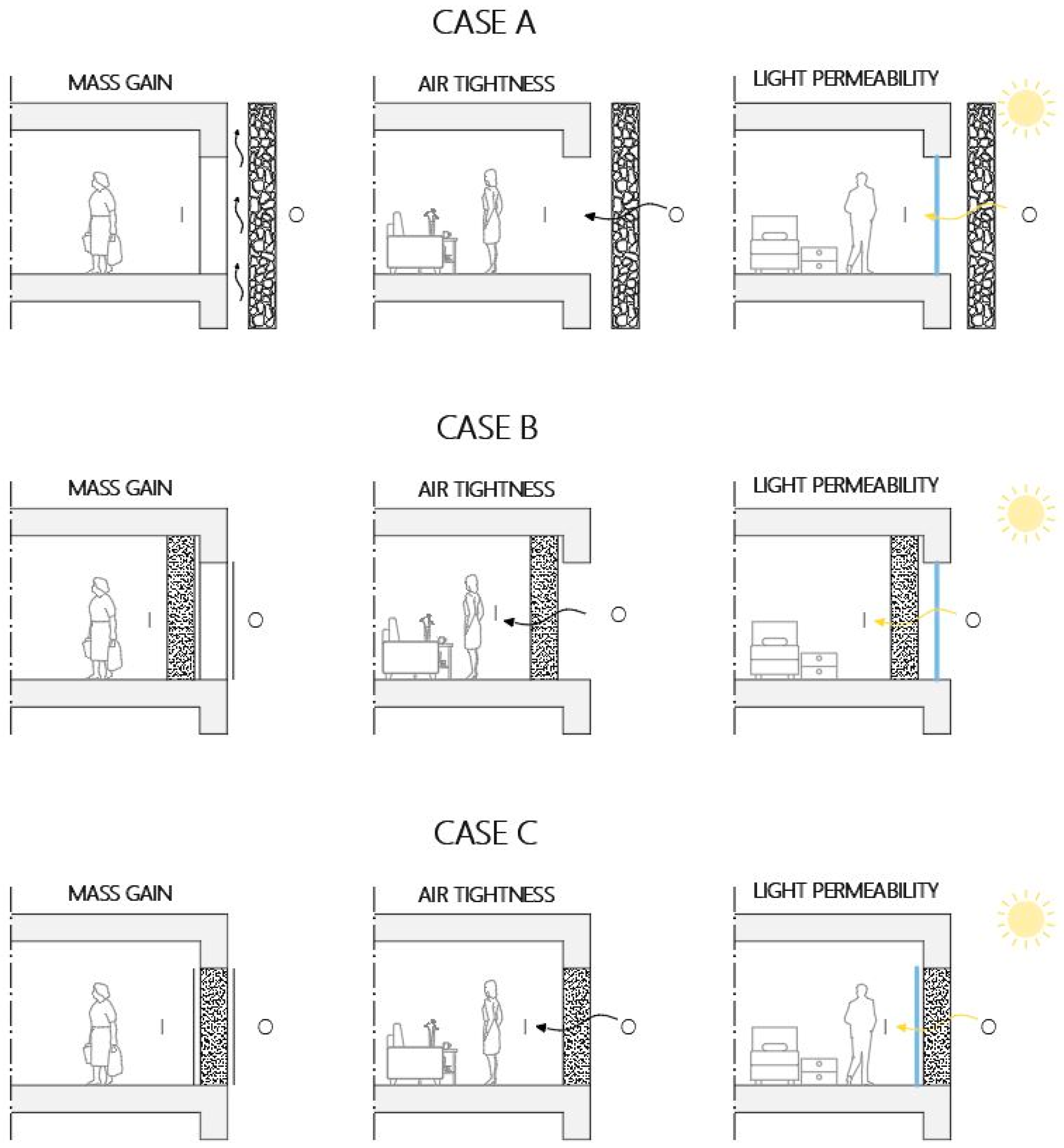 CASE A

MASS GAIN

I O

AIR TIGHTNESS

I O

LIGHT PERMEABILITY

I O

CASE B

MASS GAIN

I O

AIR TIGHTNESS

I O

LIGHT PERMEABILITY

I O

CASE C

MASS GAIN

I O

AIR TIGHTNESS

I O

LIGHT PERMEABILITY

I O