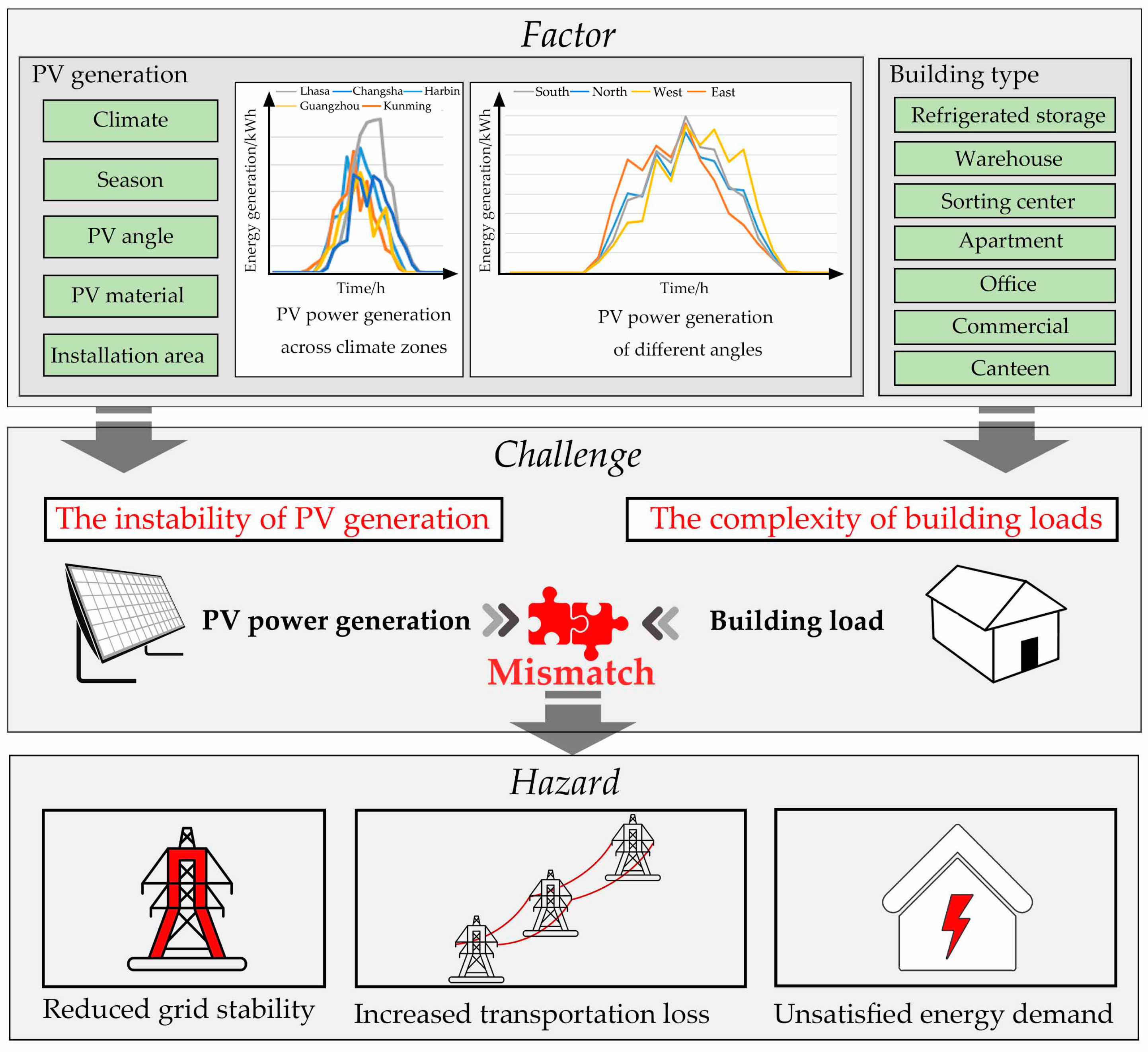 Factor

PV generation

Climate

Season

PV angle

PV material

Installation area

Lhasa Changsha Harbin Guangzhou Kunming

Energy generation/kWh

Time/h

PV power generation across climate zones

South North West East

Energy generation/kWh

Time/h

PV power generation of different angles

Building type

Refrigerated storage

Warehouse

Sorting center

Apartment

Office

Commercial

Canteen

Challenge

The instability of PV generation

The complexity of building loads

PV power generation

Mismatch

Building load

Hazard

Reduced grid stability

Increased transportation loss

Unsatisfied energy demand