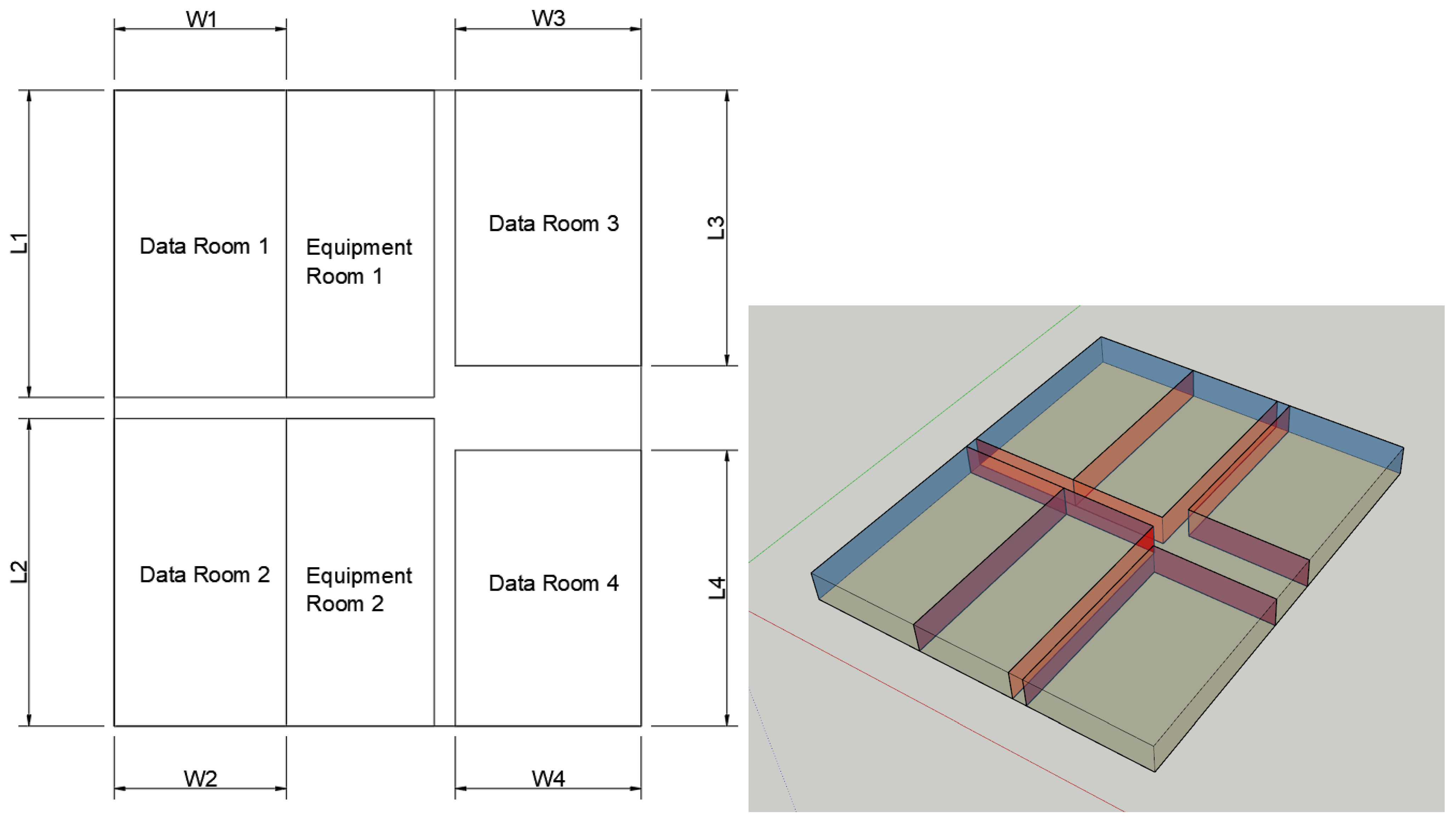 W1

W3

L1

Data Room 1

Equipment Room 1

Data Room 3

L3

L2

Data Room 2

Equipment Room 2

Data Room 4

L4

W2

W4