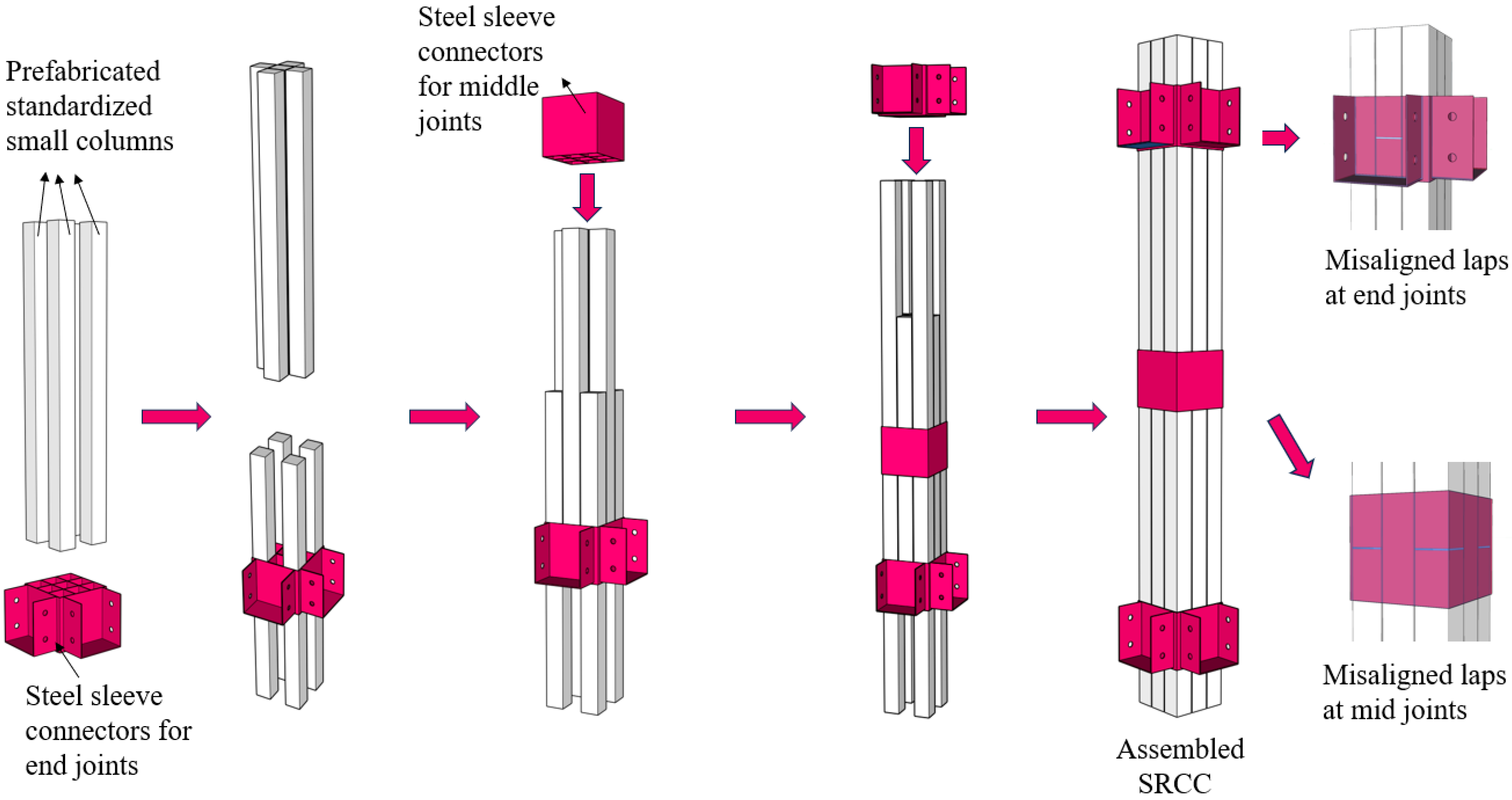 Prefabricated standardized small columns

Steel sleeve connectors for end joints

Steel sleeve connectors for middle joints

Assembled SRCC

Misaligned laps at end joints

Misaligned laps at mid joints