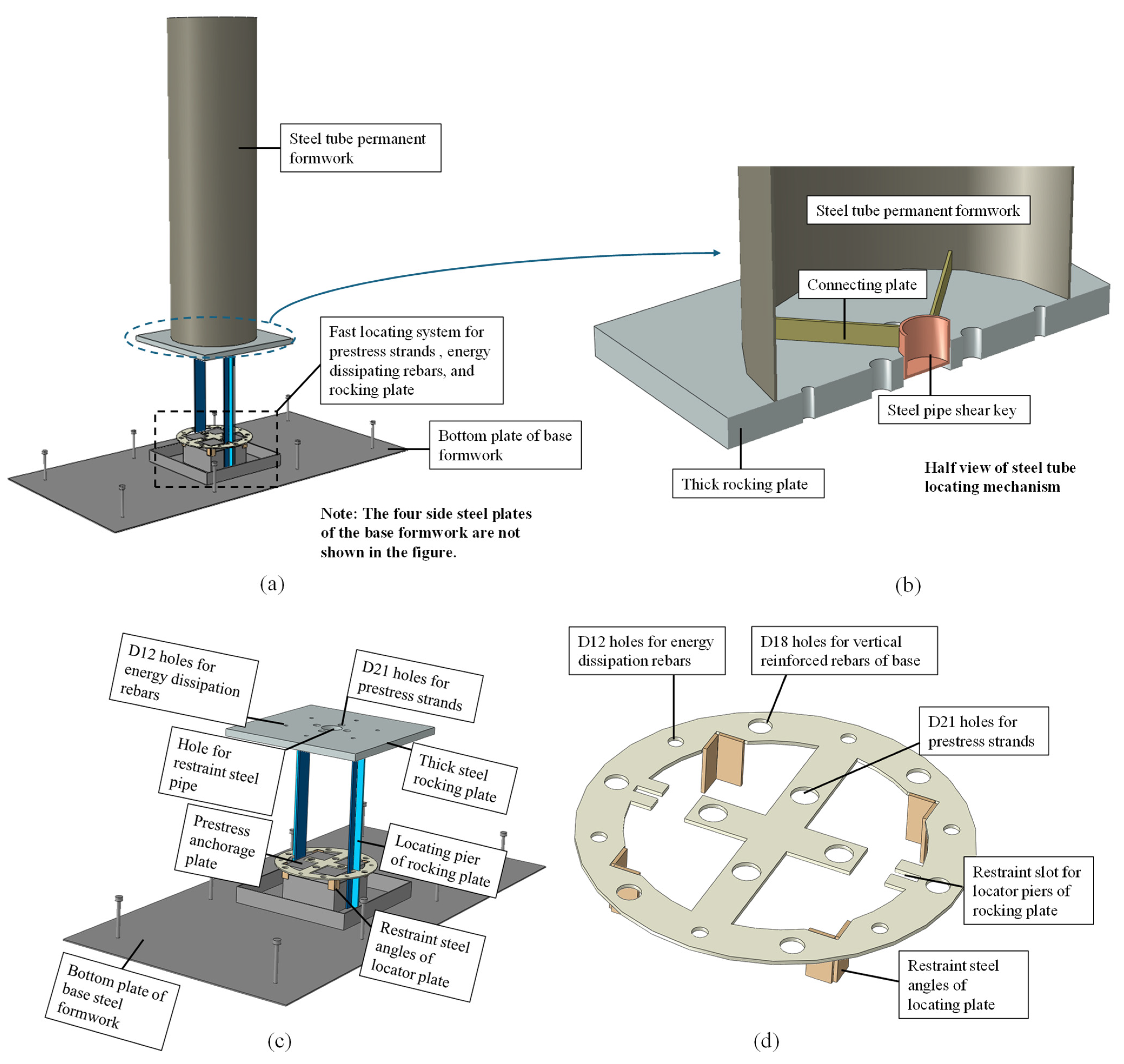 Steel tube permanent formwork

Fast locating system for prestress strands , energy dissipating rebars, and rocking plate

Bottom plate of base formwork

Note: The four side steel plates of the base formwork are not shown in the figure.

(a)

Steel tube permanent formwork

Connecting plate

Steel pipe shear key

Thick rocking plate

Half view of steel tube locating mechanism

(b)

D12 holes for energy dissipation rebars

D21 holes for prestress strands

Hole for restraint steel pipe

Thick steel rocking plate

Prestress anchorage plate

Locating pier of rocking plate

Restraint steel angles of locator plate

Bottom plate of base steel formwork

(c)

D12 holes for energy dissipation rebars

D18 holes for vertical reinforced rebars of base

D21 holes for prestress strands

Restraint slot for locator piers of rocking plate

Restraint steel angles of locating plate

(d)