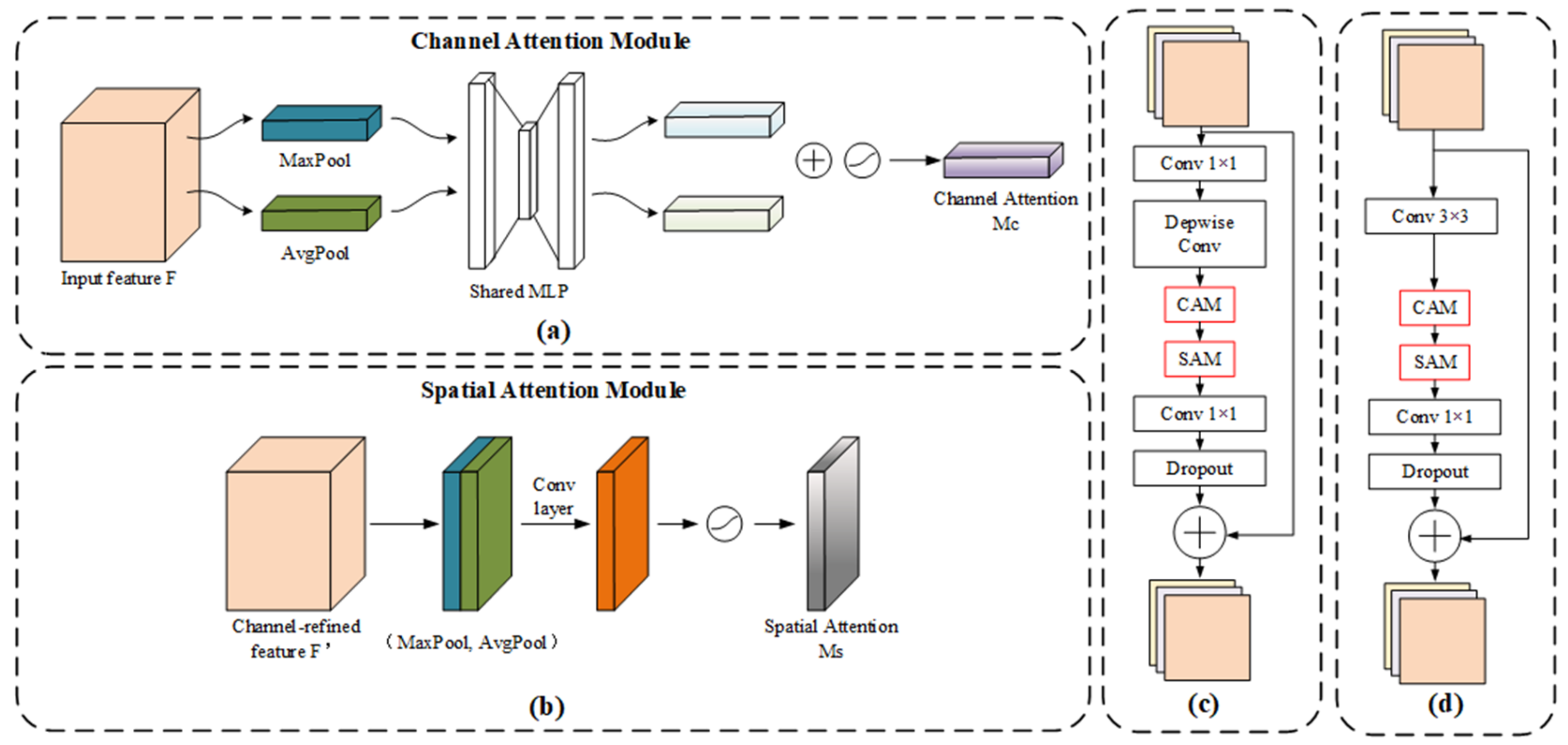 Channel Attention Module

Input feature F

MaxPool

AvgPool

Shared MLP

Channel Attention Mc

(a)

Spatial Attention Module

Channel-refined feature F'

(MaxPool, AvgPool)

Conv layer

Spatial Attention Ms

(b)

Conv 1×1

Depwise Conv

CAM

SAM

Conv 1×1

Dropout

(c)

Conv 3×3

CAM

SAM

Conv 1×1

Dropout

(d)