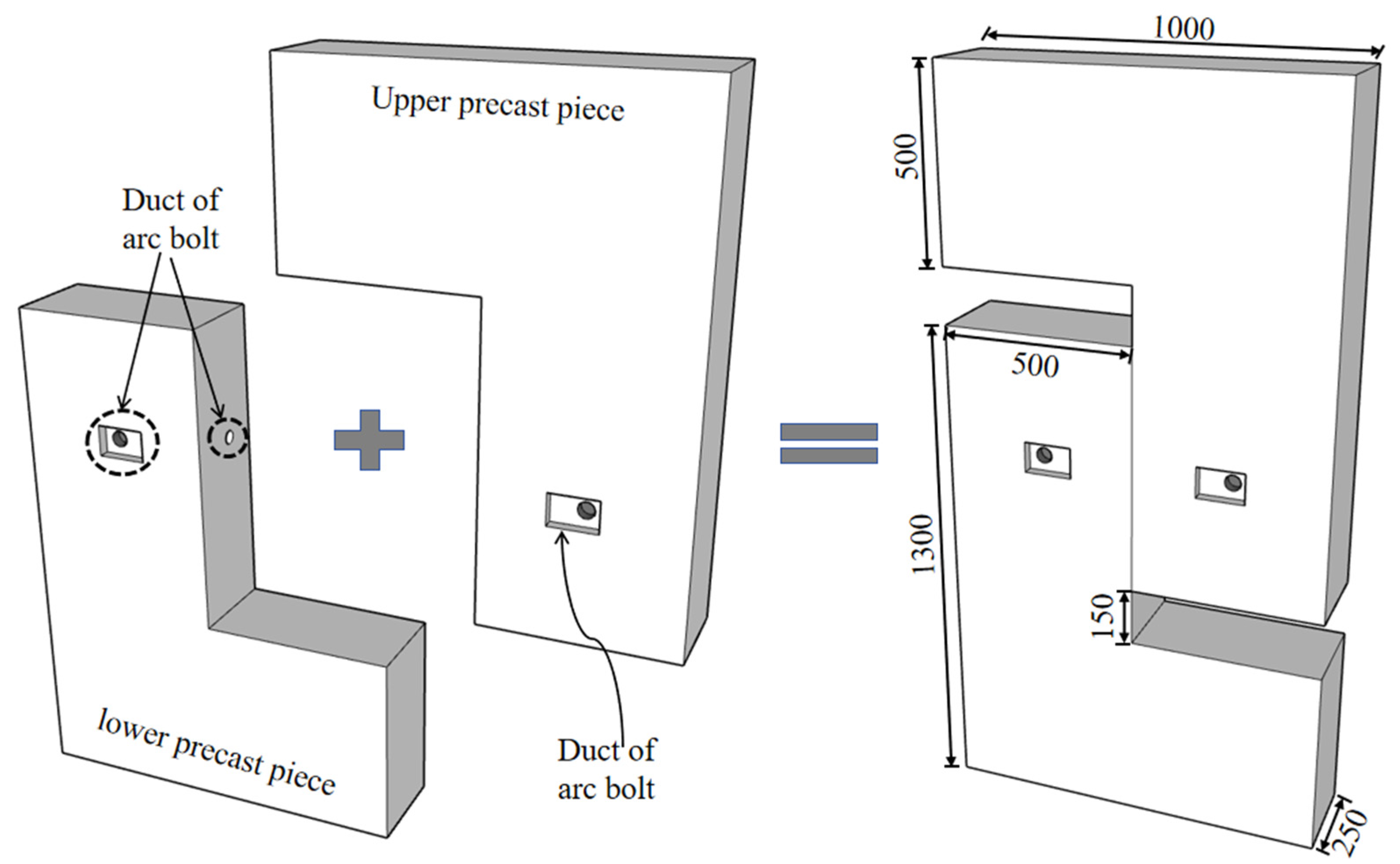 Upper precast piece

Duct of arc bolt

lower precast piece

Duct of arc bolt

1000

500

500

1300

150

250