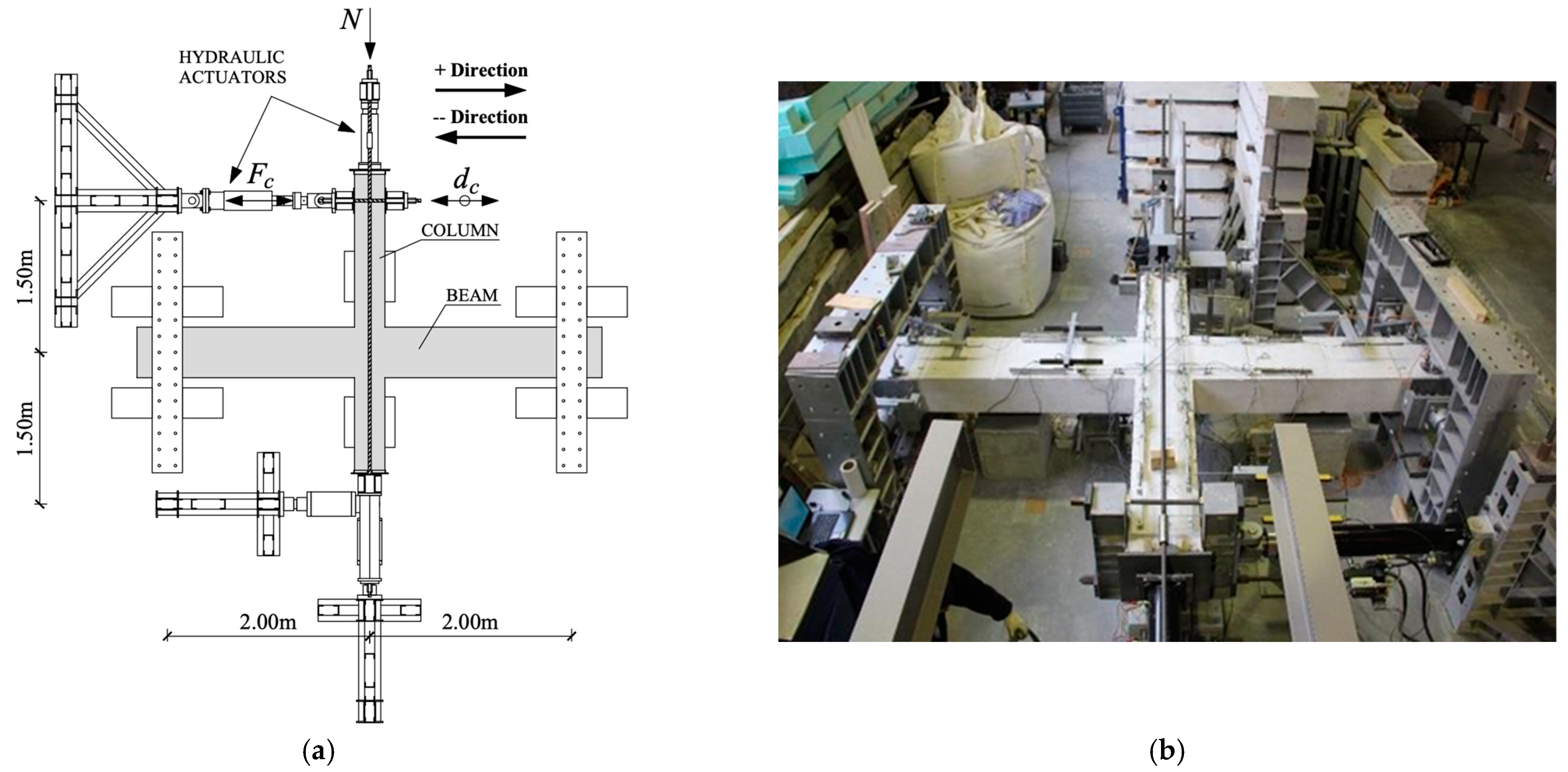 $N$

HYDRAULIC ACTUATORS

+ Direction

-- Direction

$F_c$

$d_c$

COLUMN

BEAM

1.50m

1.50m

2.00m

2.00m

(a)

(b)