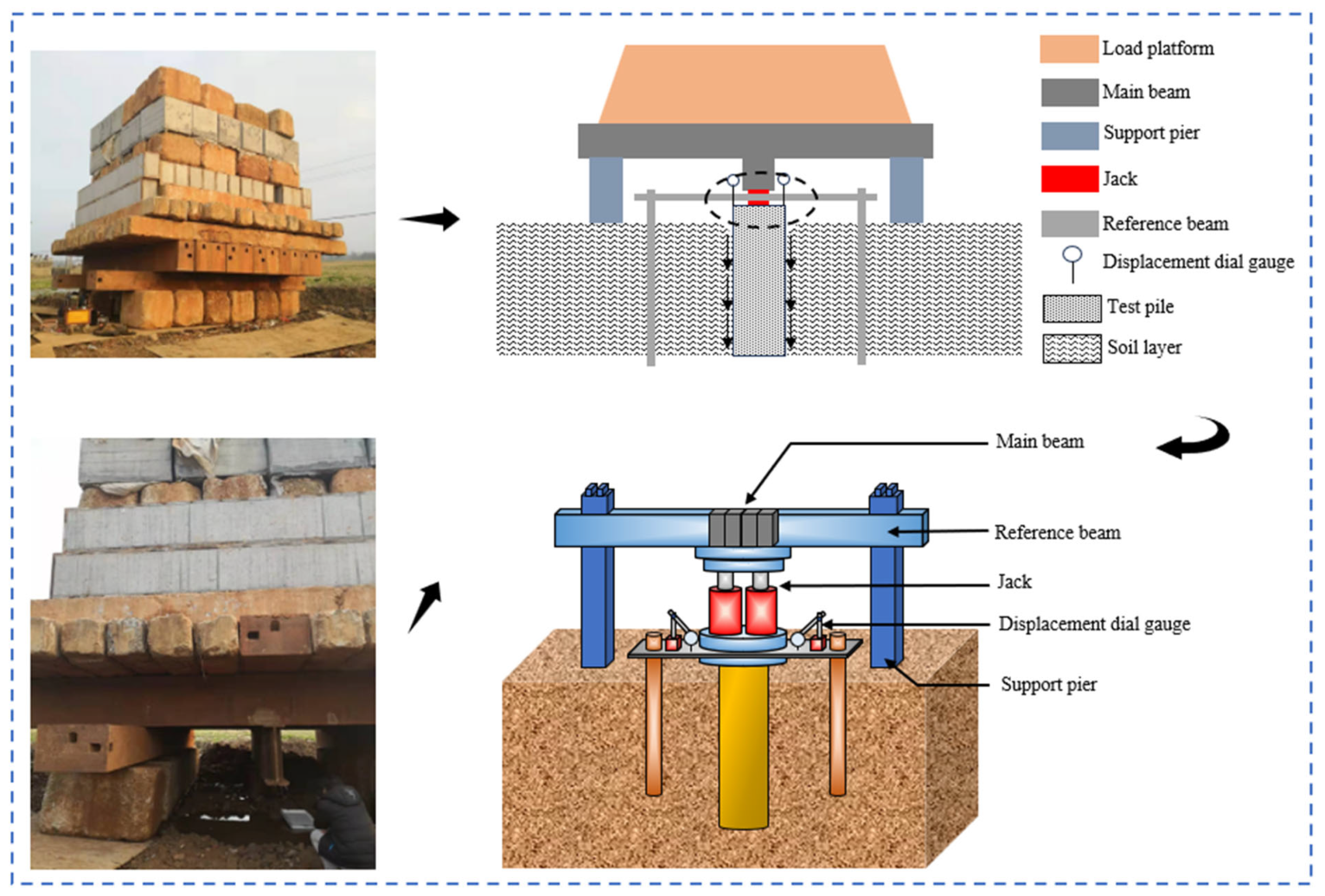 Load platform
Main beam
Support pier
Jack
Reference beam
Displacement dial gauge
Test pile
Soil layer

Main beam
Reference beam
Jack
Displacement dial gauge
Support pier