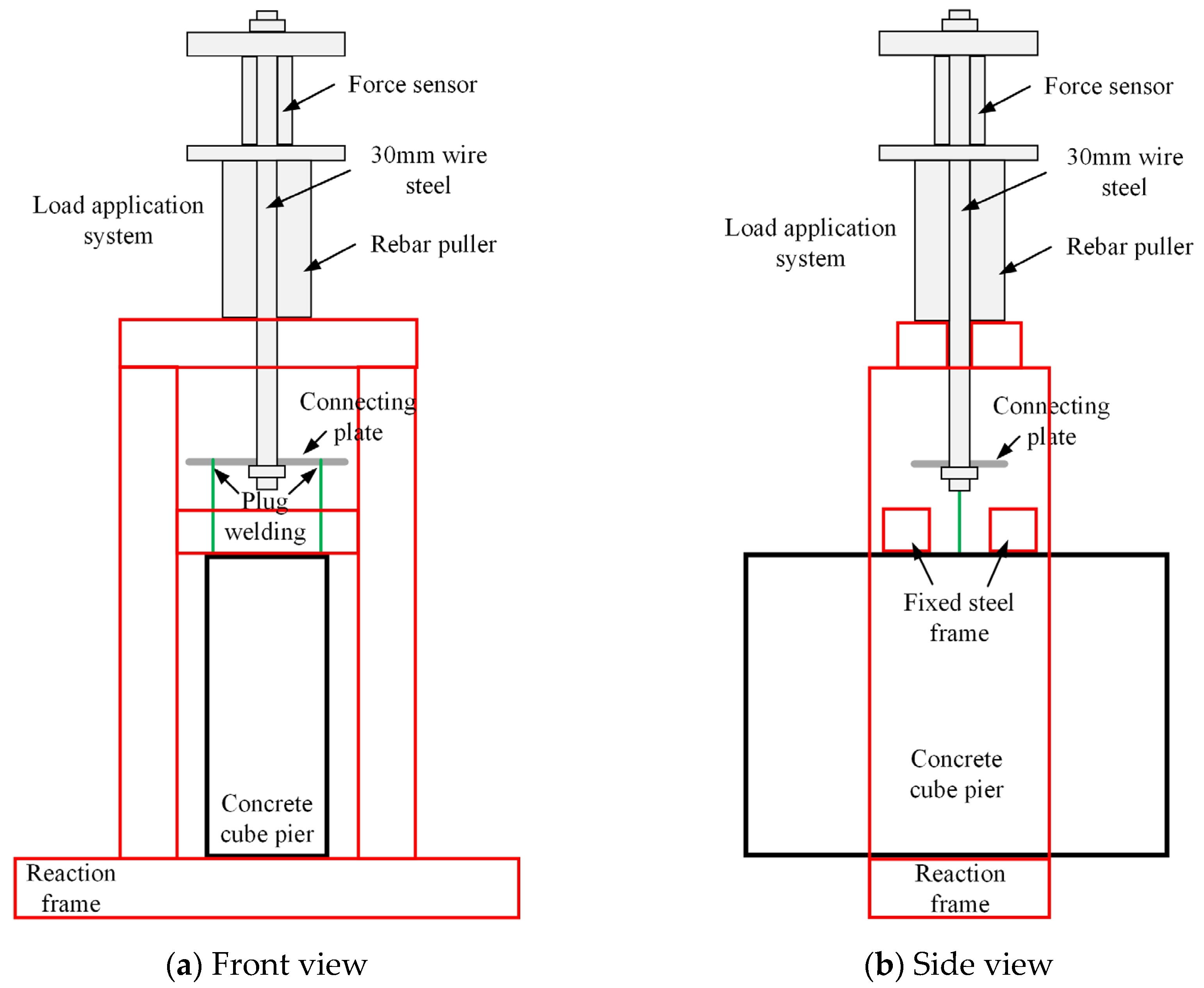 Force sensor

30mm wire steel

Load application system

Rebar puller

Connecting plate

Plug welding

Concrete cube pier

Reaction frame

(a) Front view

Force sensor

30mm wire steel

Load application system

Rebar puller

Connecting plate

Fixed steel frame

Concrete cube pier

Reaction frame

(b) Side view