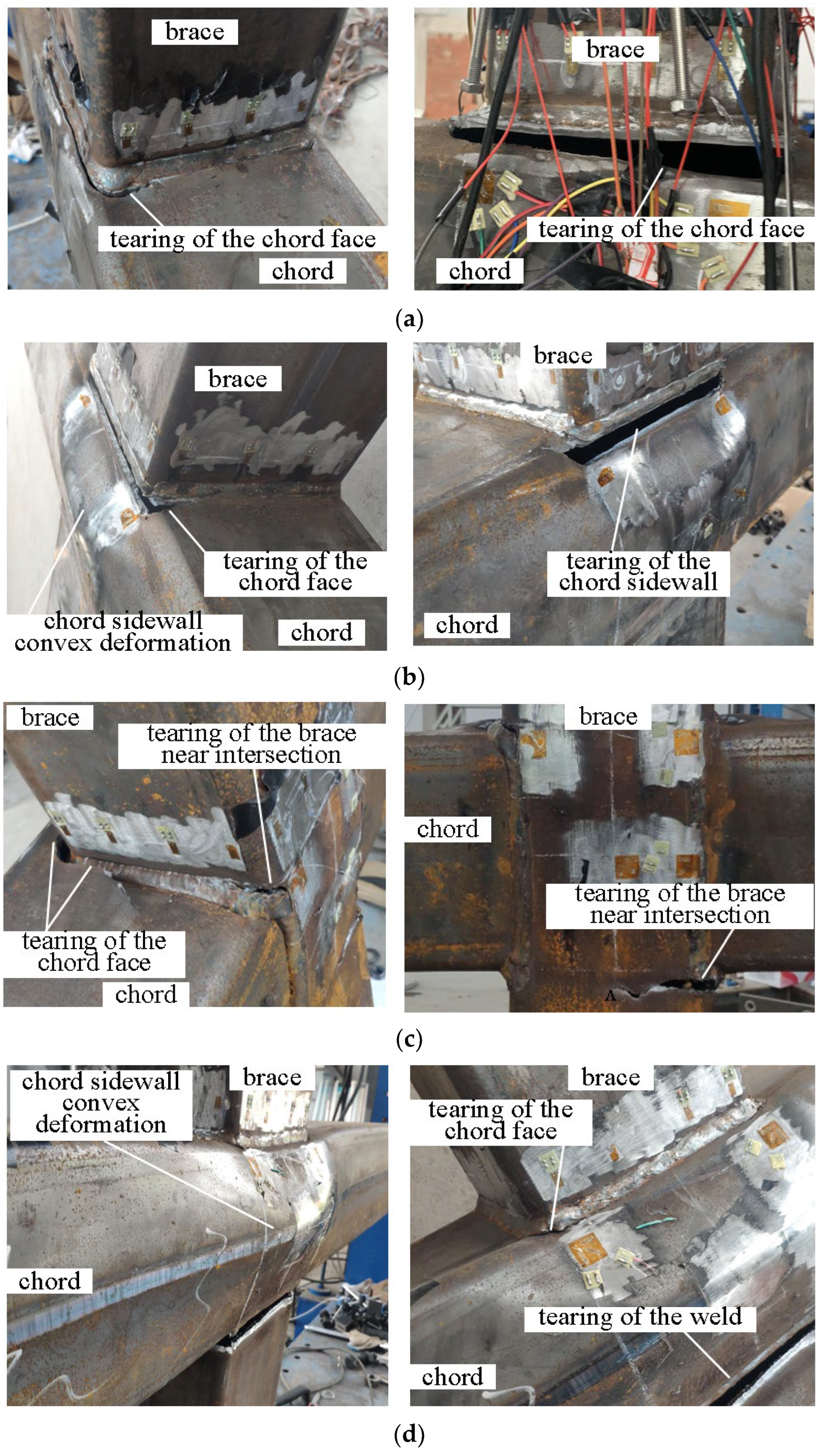 brace

tearing of the chord face

chord

brace

tearing of the chord face

chord

(a)

brace

tearing of the chord face

chord sidewall convex deformation

chord

brace

tearing of the chord sidewall

chord

(b)

brace

tearing of the brace near intersection

tearing of the chord face

chord

brace

chord

tearing of the brace near intersection

(c)

chord sidewall convex deformation

brace

chord

brace

tearing of the chord face

tearing of the weld

chord

(d)