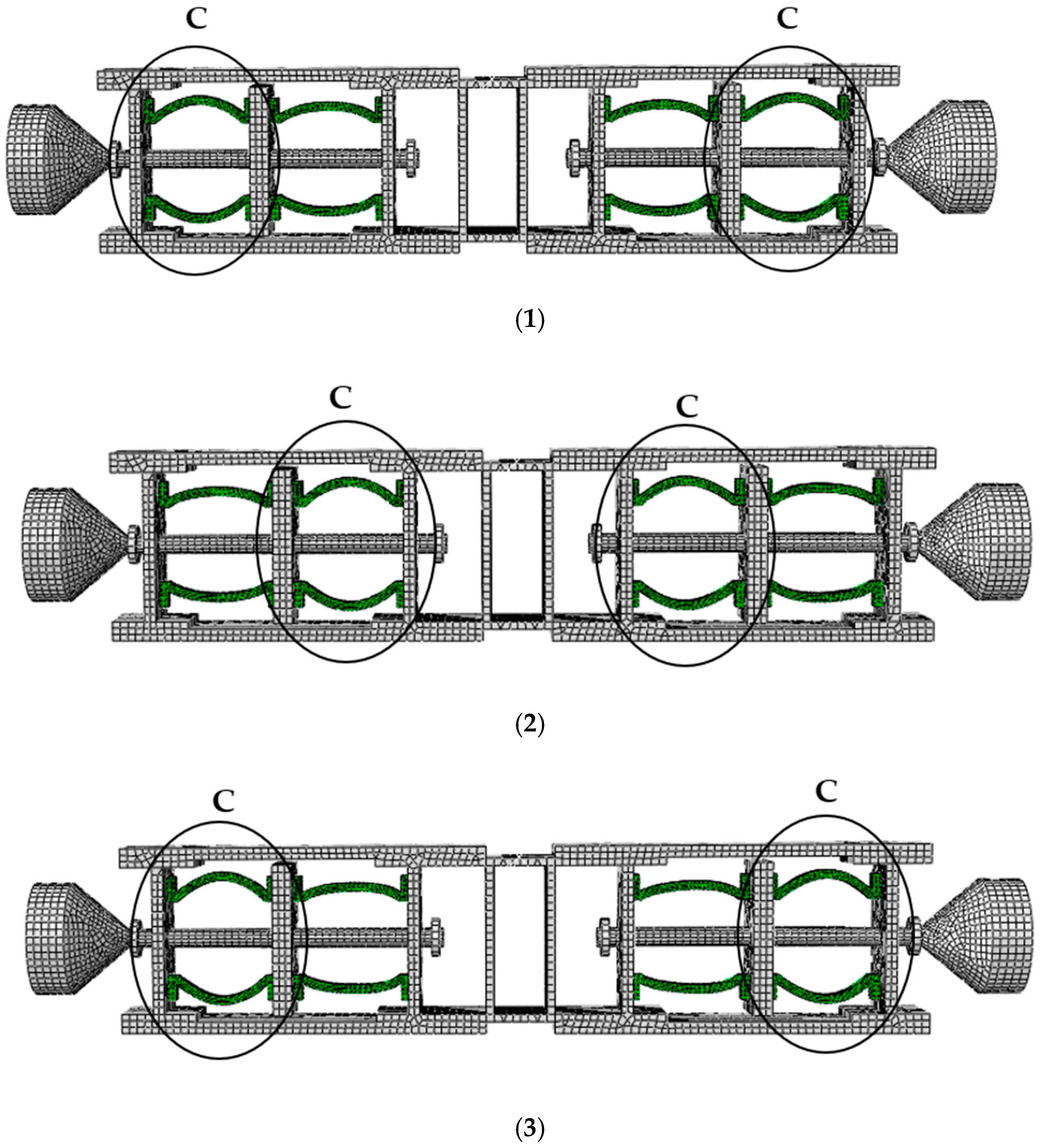 C C

(1)

C C

(2)

C C

(3)