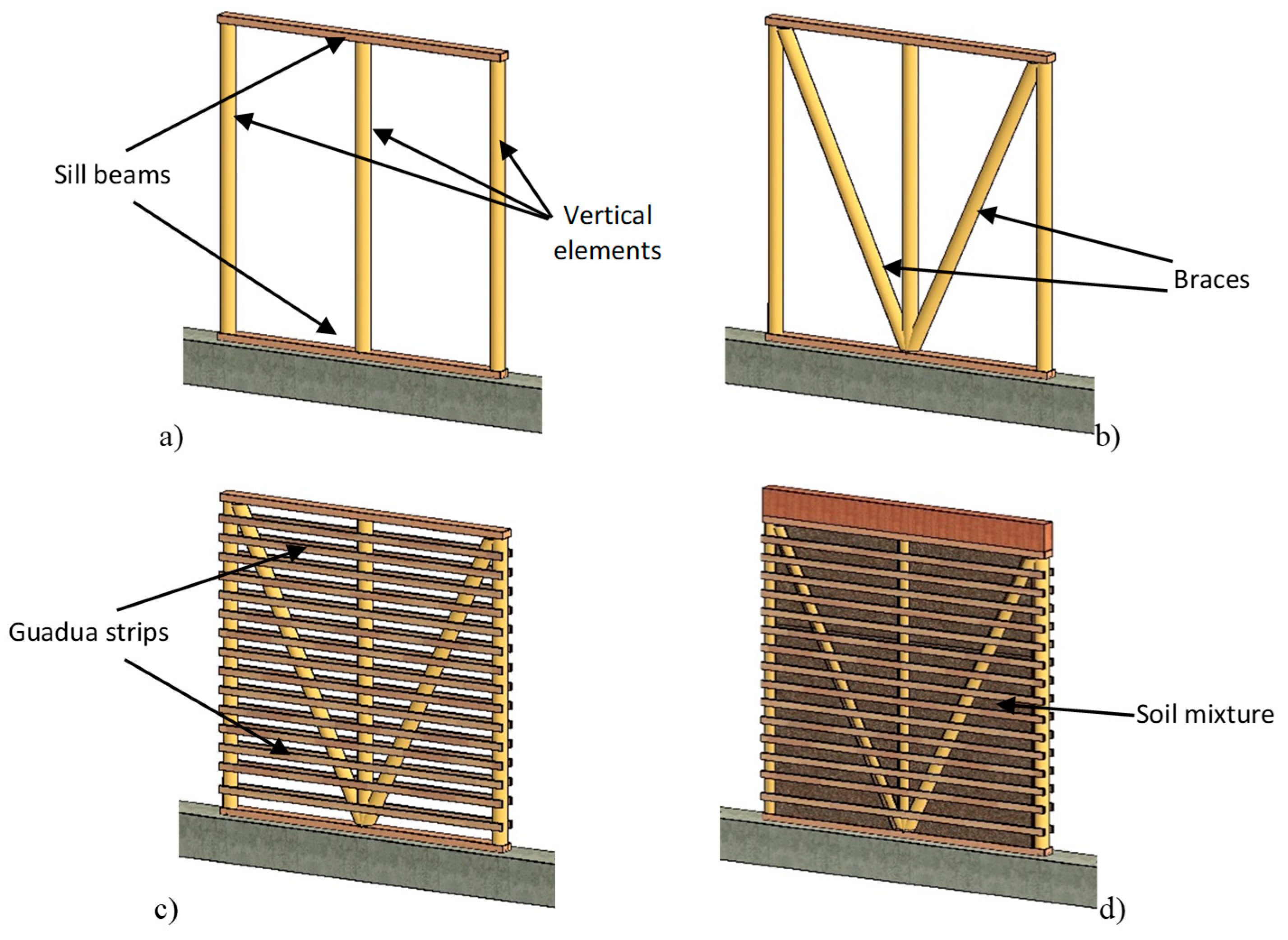 Sill beams

Vertical elements

a)

Braces

b)

Guadua strips

c)

Soil mixture

d)