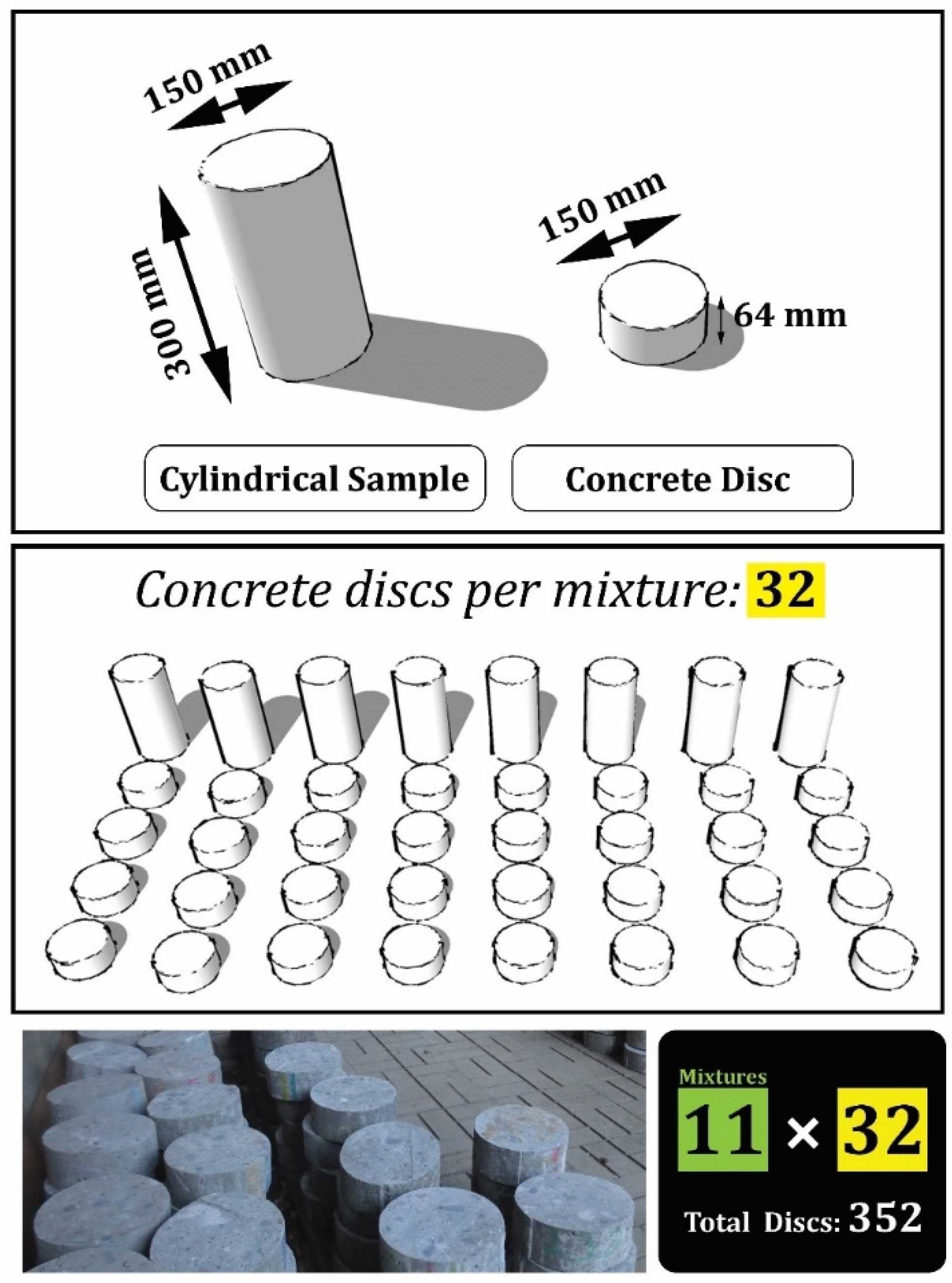 150 mm

300 mm

150 mm

64 mm

Cylindrical Sample

Concrete Disc

Concrete discs per mixture: 32

Mixtures

11 × 32

Total Discs: 352